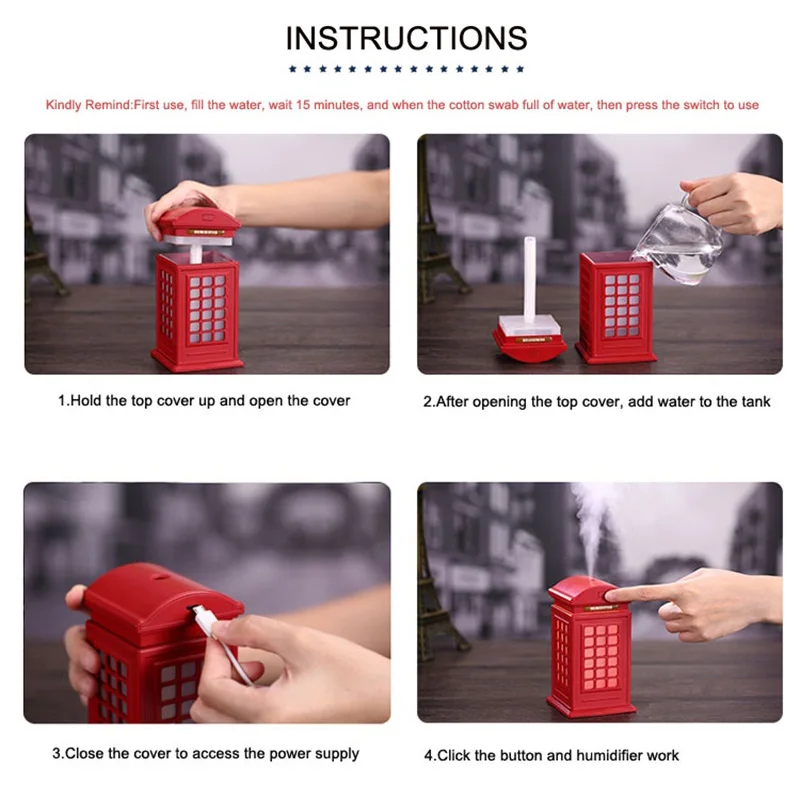 INSTRUCTIONS

Kindly Remind:First use, fill the water, wait 15 minutes, and when the cotton swab full of water, then press the switch to use

1.Hold the top cover up and open the cover

2.After opening the top cover, add water to the tank

3.Close the cover to access the power supply

4.Click the button and humidifier work