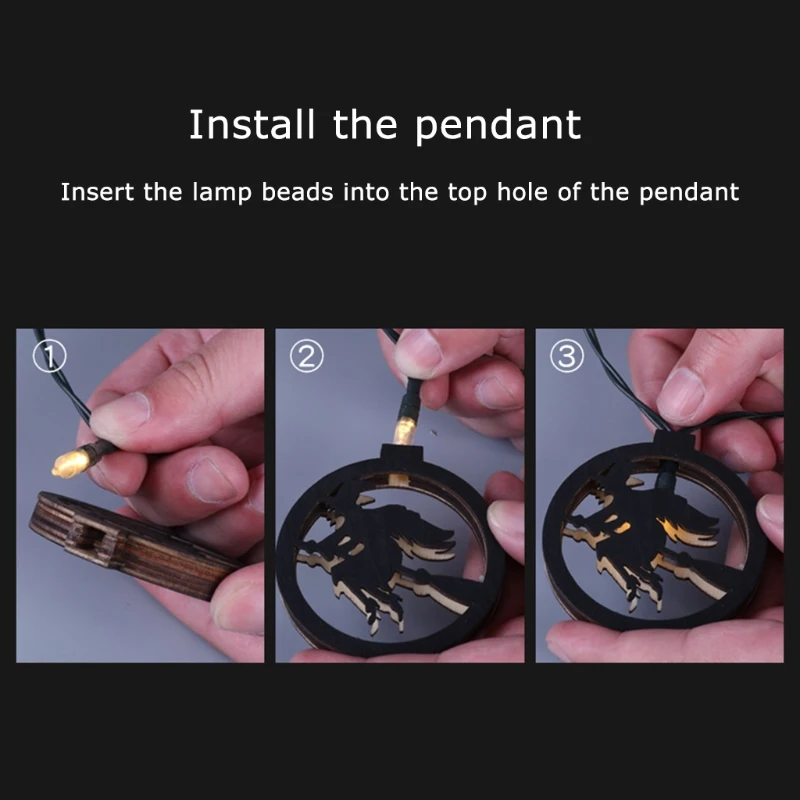 Install the pendant

Insert the lamp beads into the top hole of the pendant

①

②

③