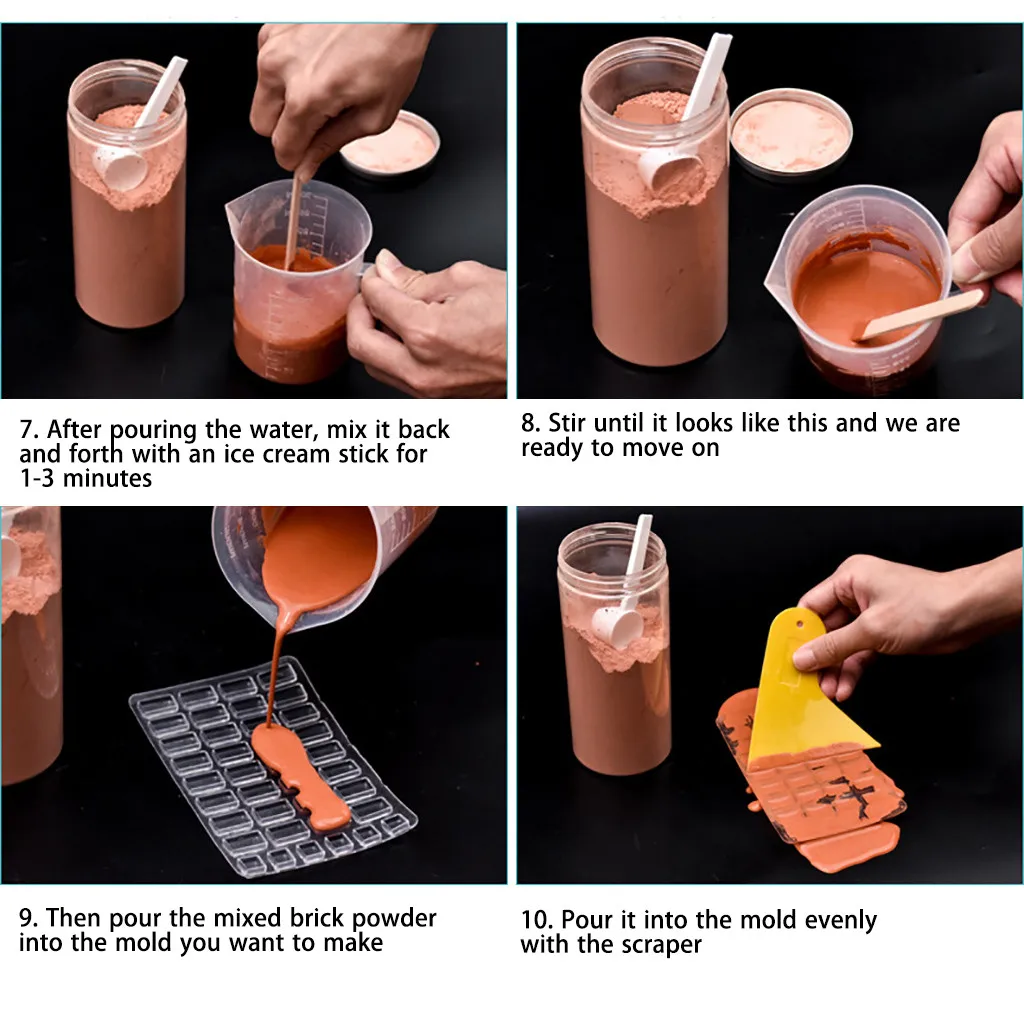 7. After pouring the water, mix it back and forth with an ice cream stick for 1-3 minutes

8. Stir until it looks like this and we are ready to move on

9. Then pour the mixed brick powder into the mold you want to make

10. Pour it into the mold evenly with the scraper