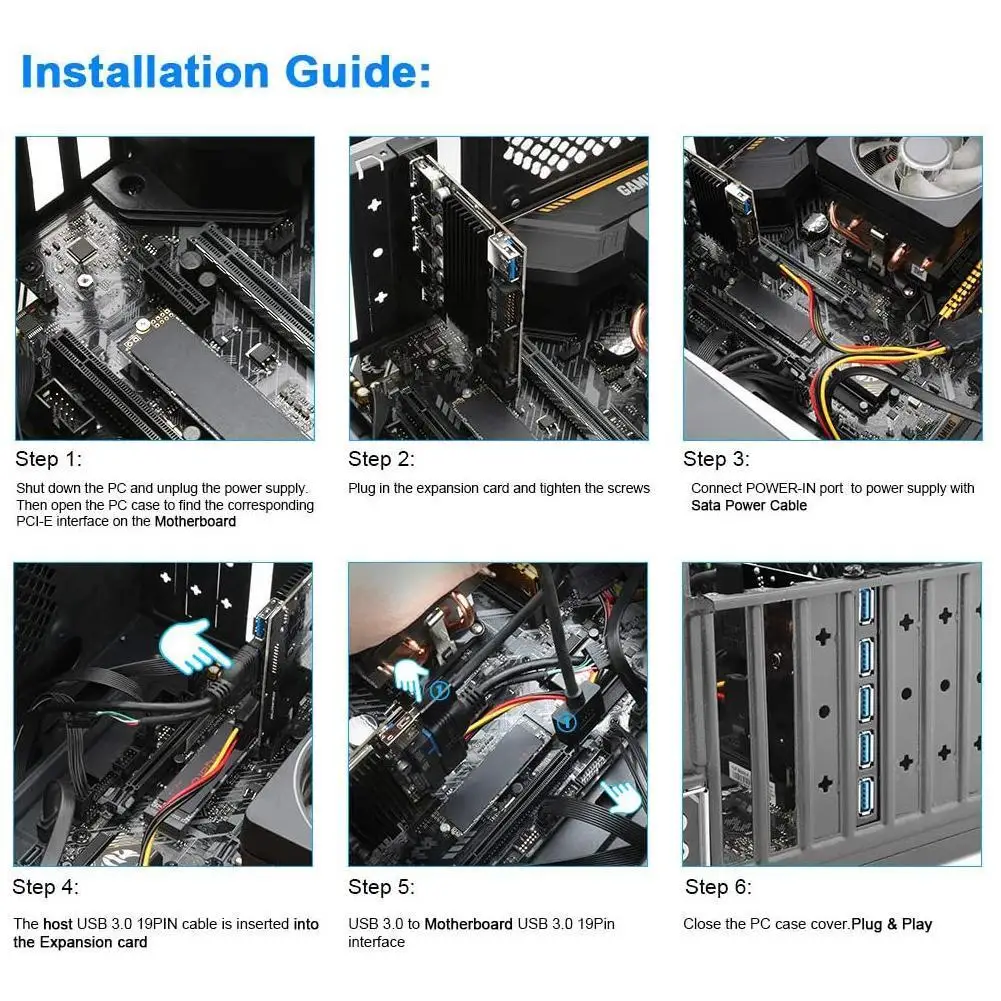 Installation Guide:

Step 1:

Shut down the PC and unplug the power supply. Then open the PC case to find the corresponding PCI-E interface on the Motherboard

Step 2:

Plug in the expansion card and tighten the screws

Step 3:

Connect POWER-IN port to power supply with Sata Power Cable

Step 4:

The host USB 3.0 19PIN cable is inserted into the Expansion card

Step 5:

USB 3.0 to Motherboard USB 3.0 19Pin interface

Step 6:

Close the PC case cover.Plug & Play