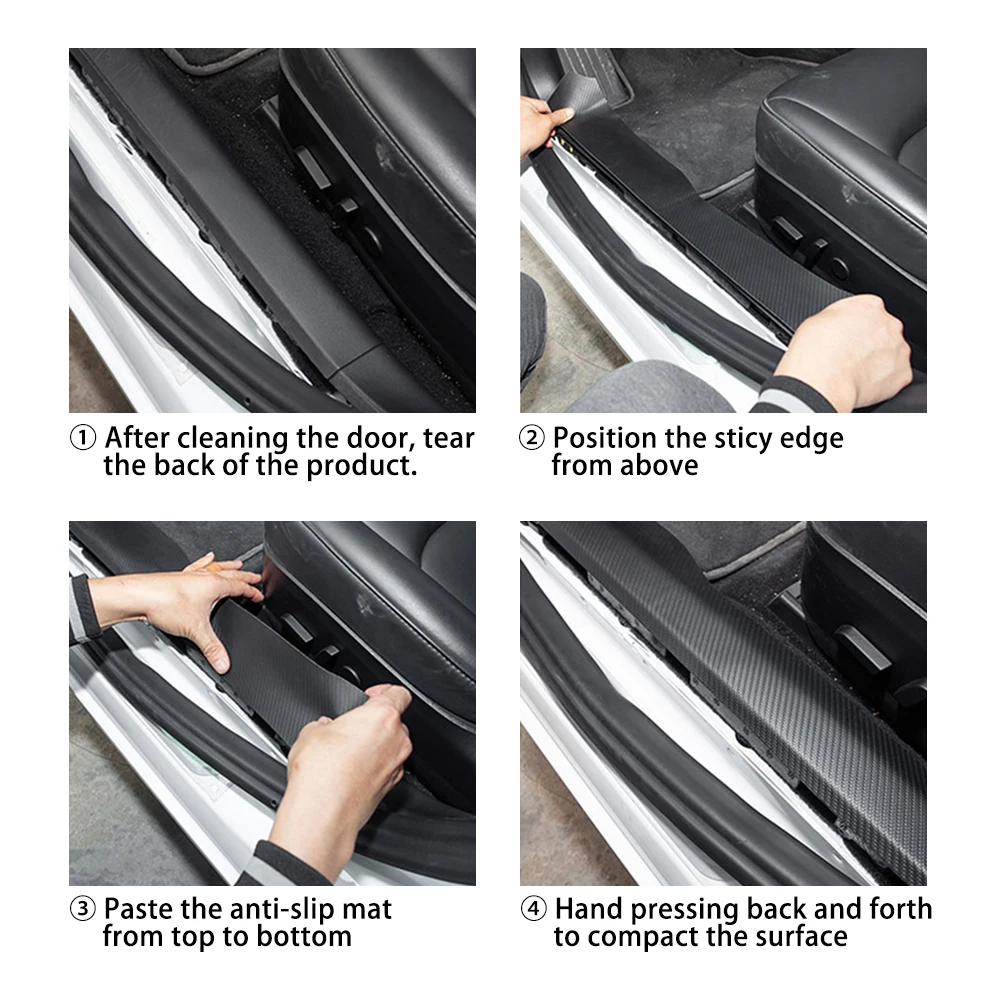 ① After cleaning the door, tear the back of the product.

② Position the sticy edge from above

③ Paste the anti-slip mat from top to bottom

④ Hand pressing back and forth to compact the surface