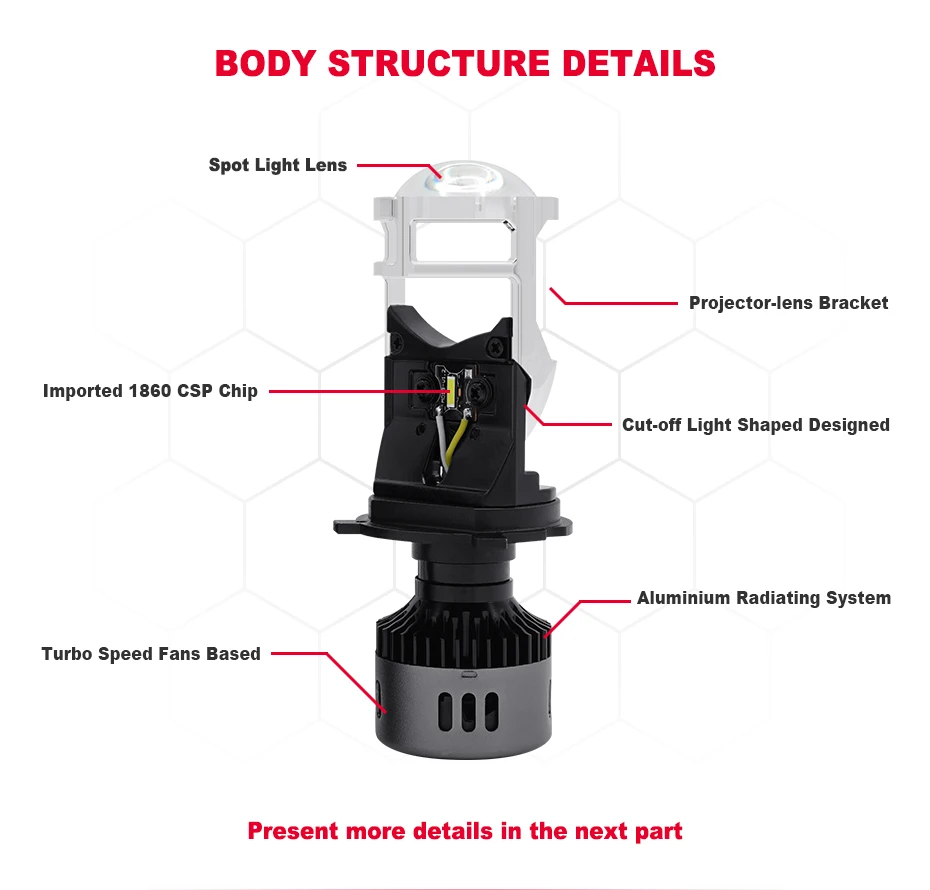 BODY STRUCTURE DETAILS

Spot Light Lens

Projector-lens Bracket

Imported 1860 CSP Chip

Cut-off Light Shaped Designed

Aluminium Radiating System

Turbo Speed Fans Based

Present more details in the next part