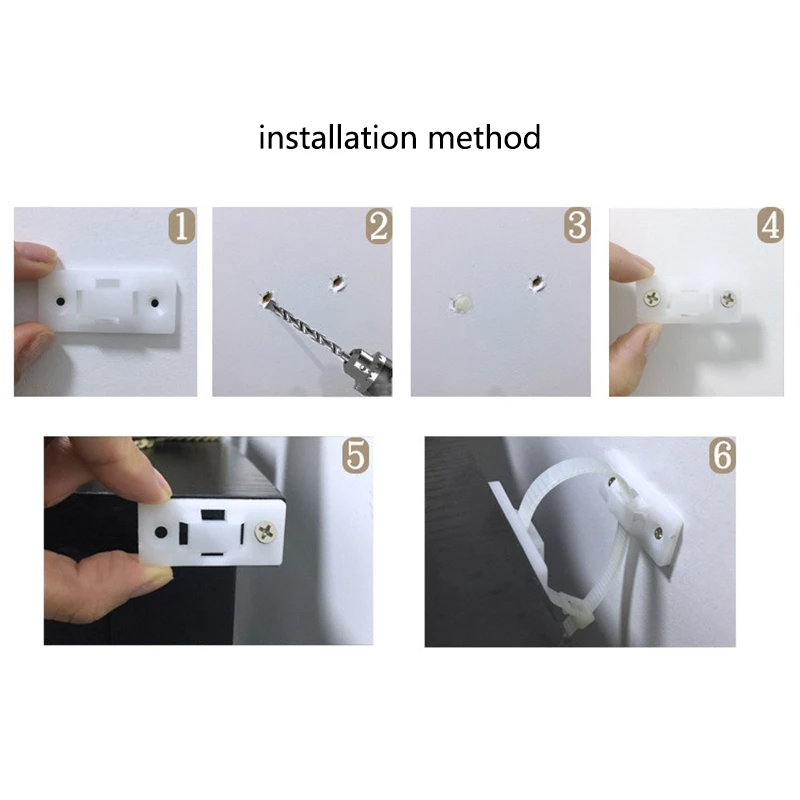 installation method

1

2

3

4

5

6