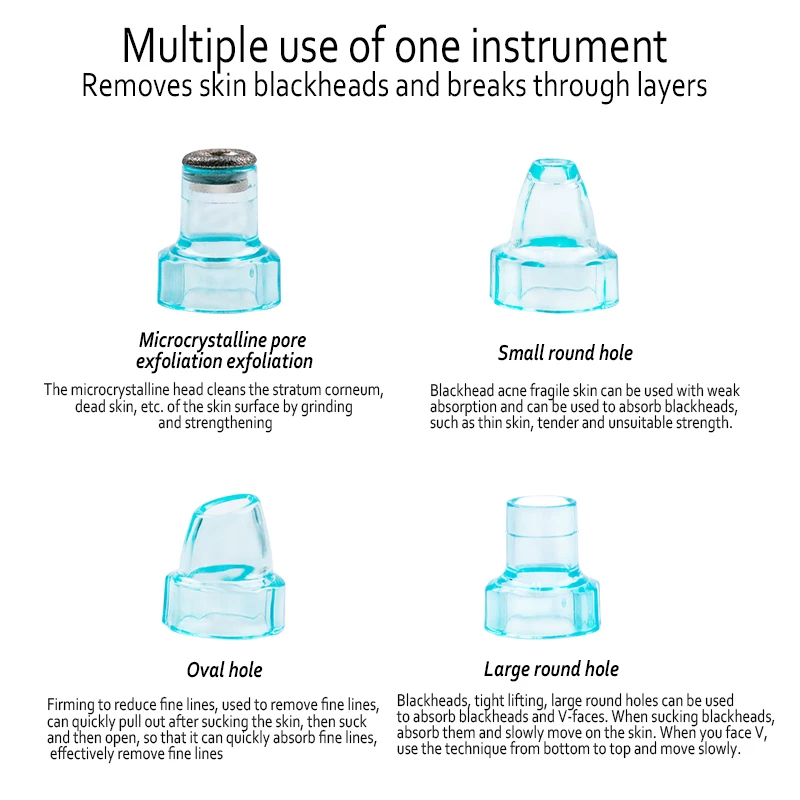 Multiple use of one instrument
Removes skin blackheads and breaks through layers

Microcrystalline pore exfoliation exfoliation

The microcrystalline head cleans the stratum corneum, dead skin, etc. of the skin surface by grinding and strengthening

Small round hole

Blackhead acne fragile skin can be used with weak absorption and can be used to absorb blackheads, such as thin skin, tender and unsuitable strength.

Oval hole

Firming to reduce fine lines, used to remove fine lines, can quickly pull out after sucking the skin, then suck and then open, so that it can quickly absorb fine lines, effectively remove fine lines

Large round hole

Blackheads, tight lifting, large round holes can be used to absorb blackheads and V-faces. When sucking blackheads, absorb them and slowly move on the skin. When you face V, use the technique from bottom to top and move slowly.