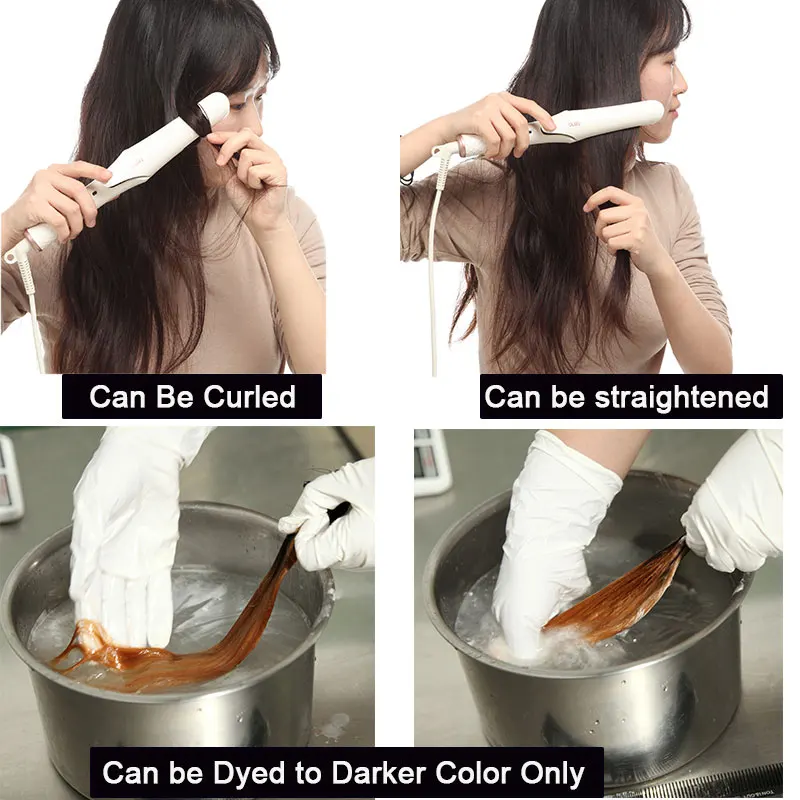 Can Be Curled

Can be straightened

Can be Dyed to Darker Color Only