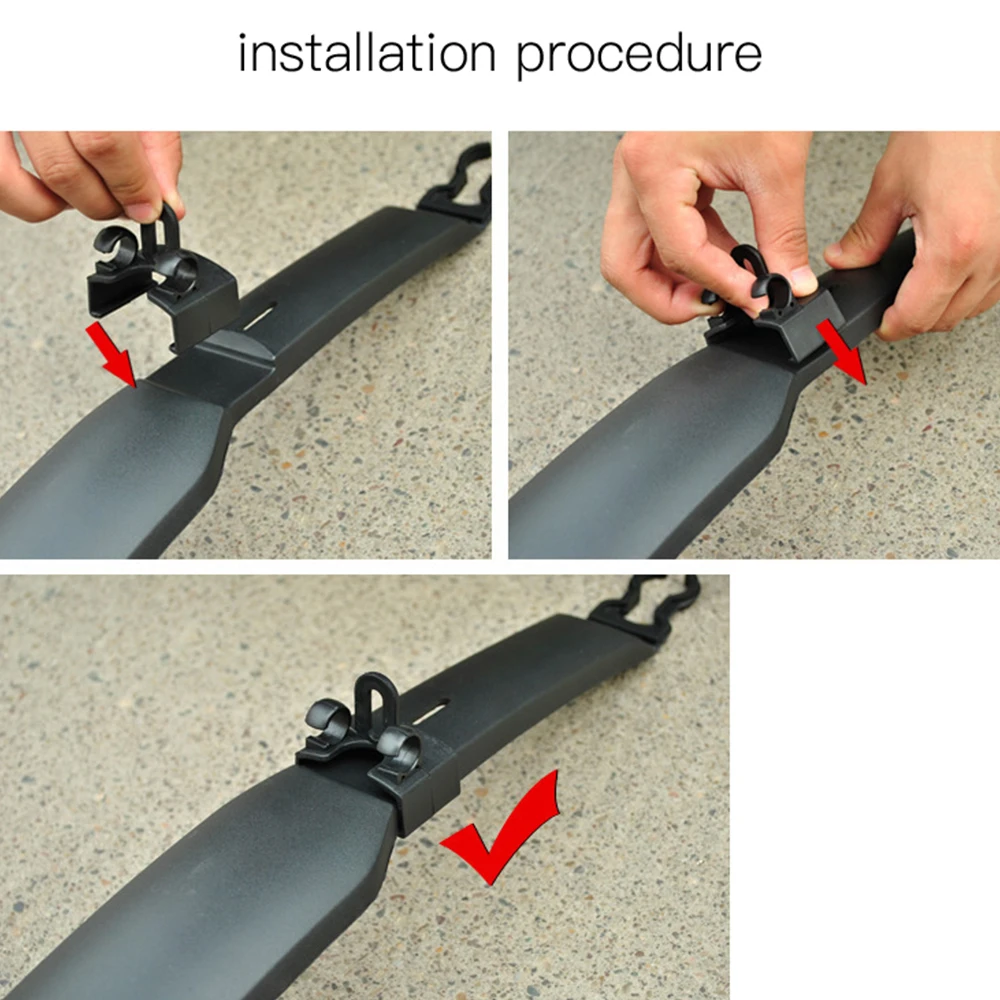 installation procedure