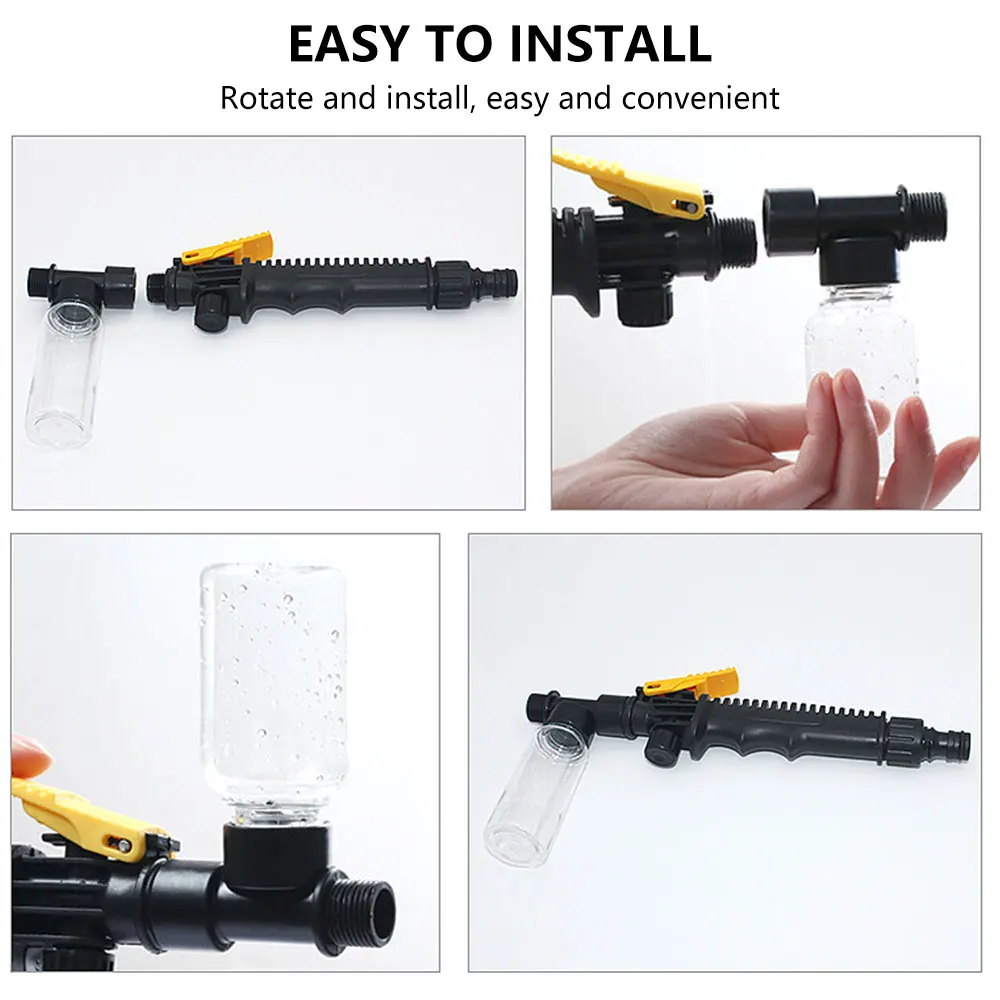 EASY TO INSTALL

Rotate and install, easy and convenient