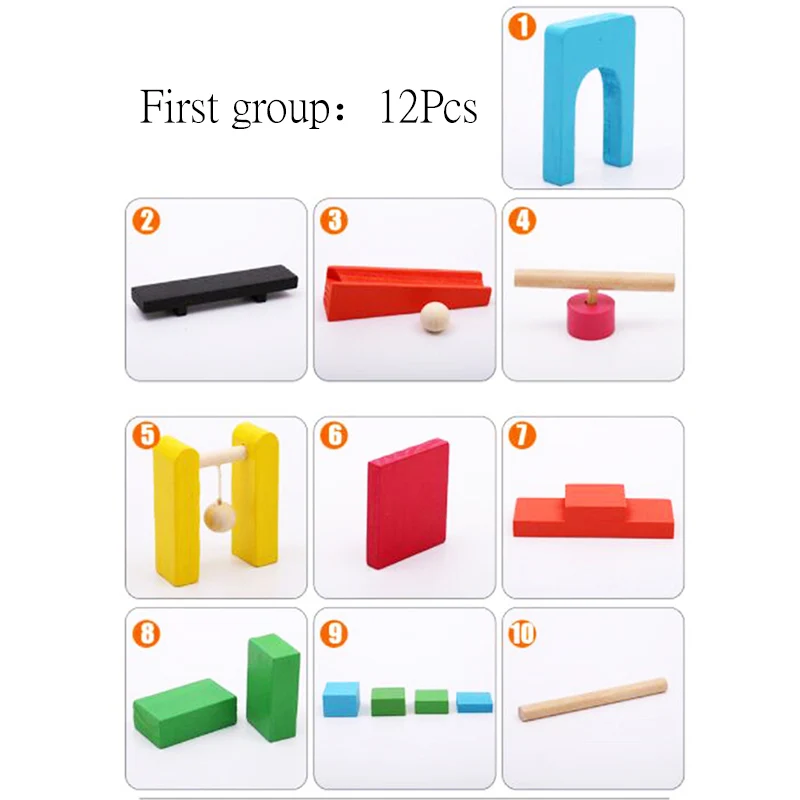 First group： 12Pcs

1

2

3

4

5

6

7

8

9

10