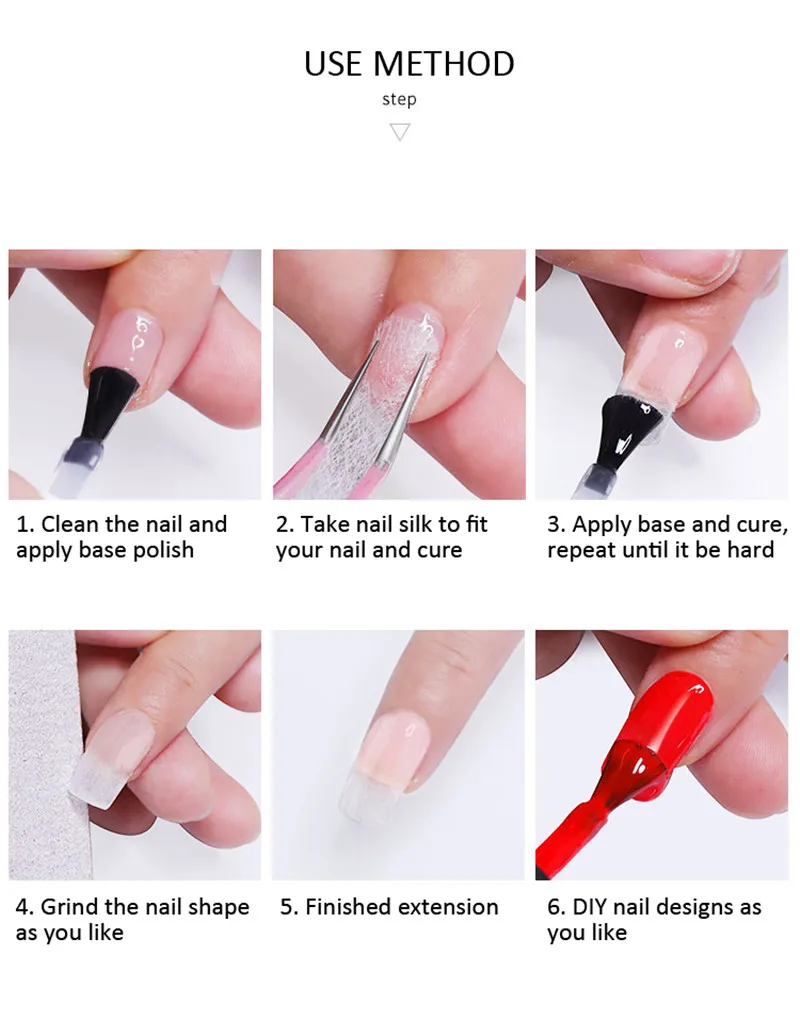 USE METHOD

step

1. Clean the nail and apply base polish

2. Take nail silk to fit your nail and cure

3. Apply base and cure, repeat until it be hard

4. Grind the nail shape as you like

5. Finished extension

6. DIY nail designs as you like