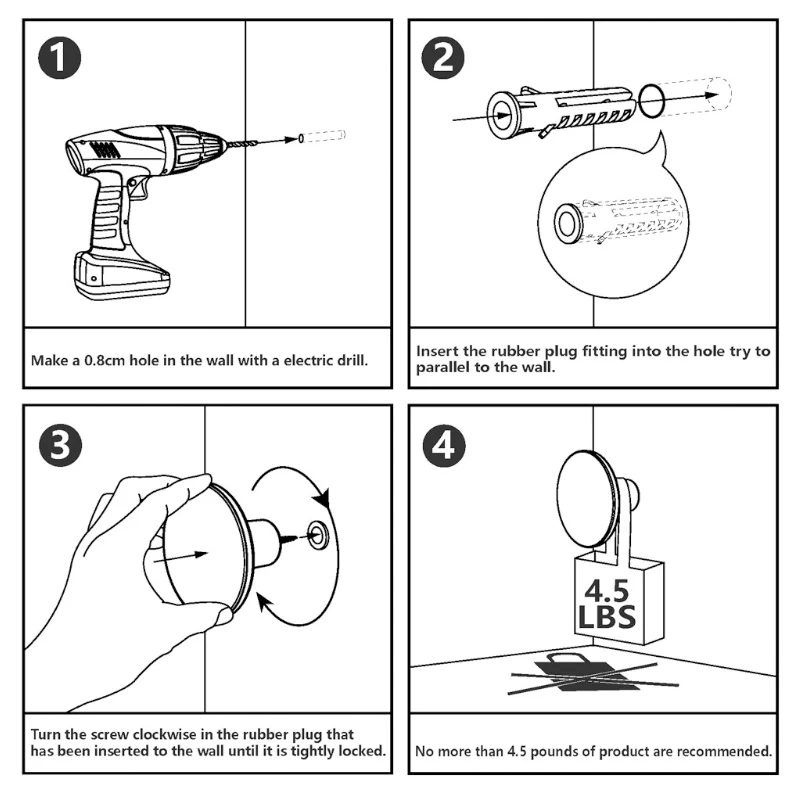 1

Make a 0.8cm hole in the wall with a electric drill.

2

Insert the rubber plug fitting into the hole try to parallel to the wall.

3

Turn the screw clockwise in the rubber plug that has been inserted to the wall until it is tightly locked.

4

4.5 LBS

No more than 4.5 pounds of product are recommended.