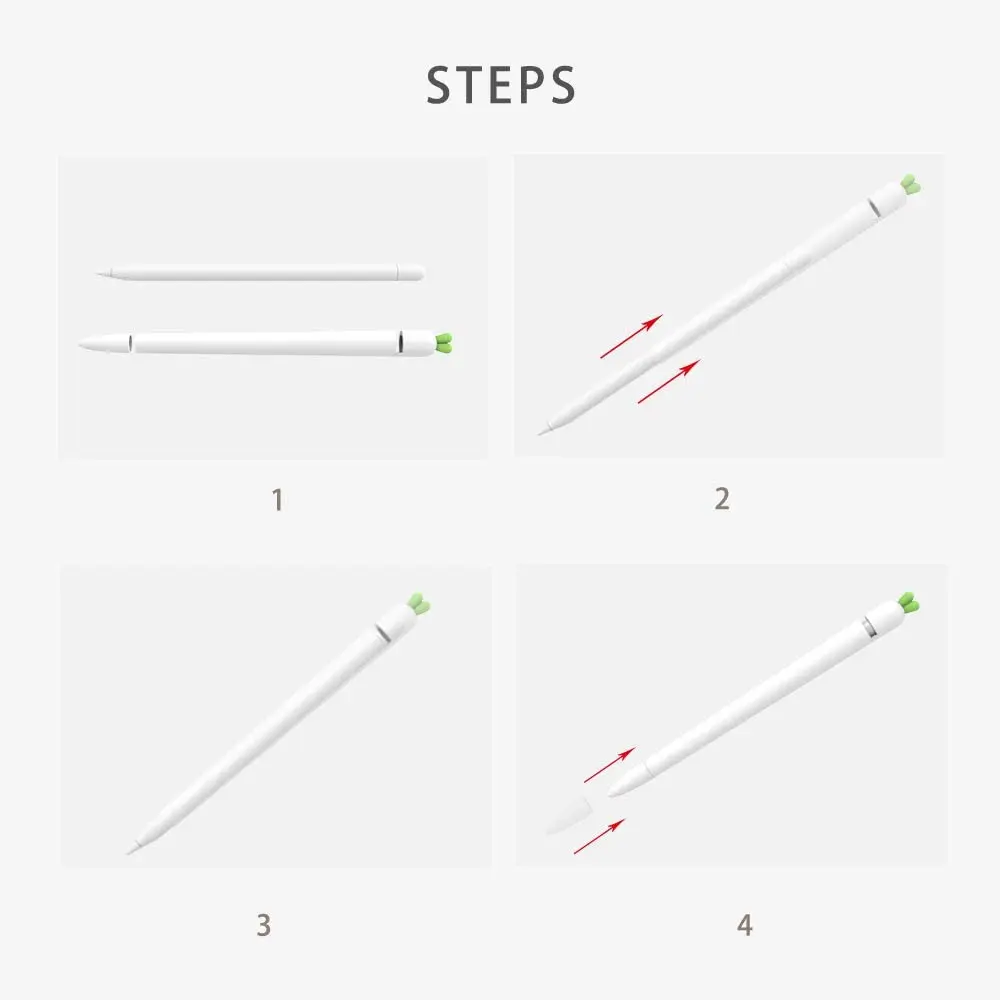 STEPS

1

2

3

4