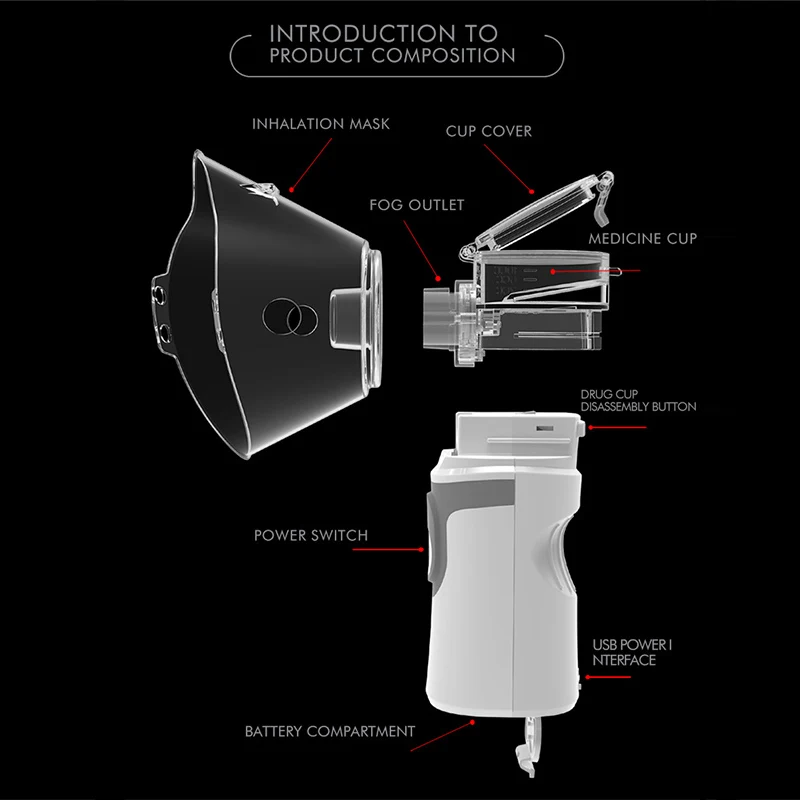 INTRODUCTION TO
PRODUCT COMPOSITION

INHALATION MASK

CUP COVER

FOG OUTLET

MEDICINE CUP

DRUG CUP
DISASSEMBLY BUTTON

POWER SWITCH

USB POWER I
NTERFACE

BATTERY COMPARTMENT