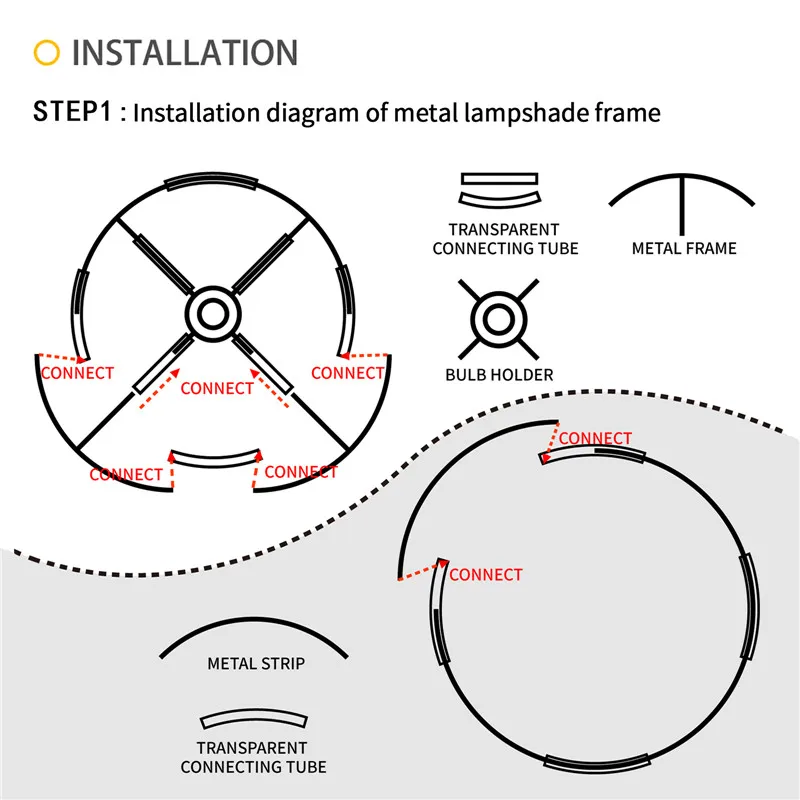 INSTALLATION

STEP1 : Installation diagram of metal lampshade frame

TRANSPARENT CONNECTING TUBE

METAL FRAME

BULB HOLDER

CONNECT

CONNECT

CONNECT

CONNECT

CONNECT

CONNECT

CONNECT

METAL STRIP

TRANSPARENT CONNECTING TUBE