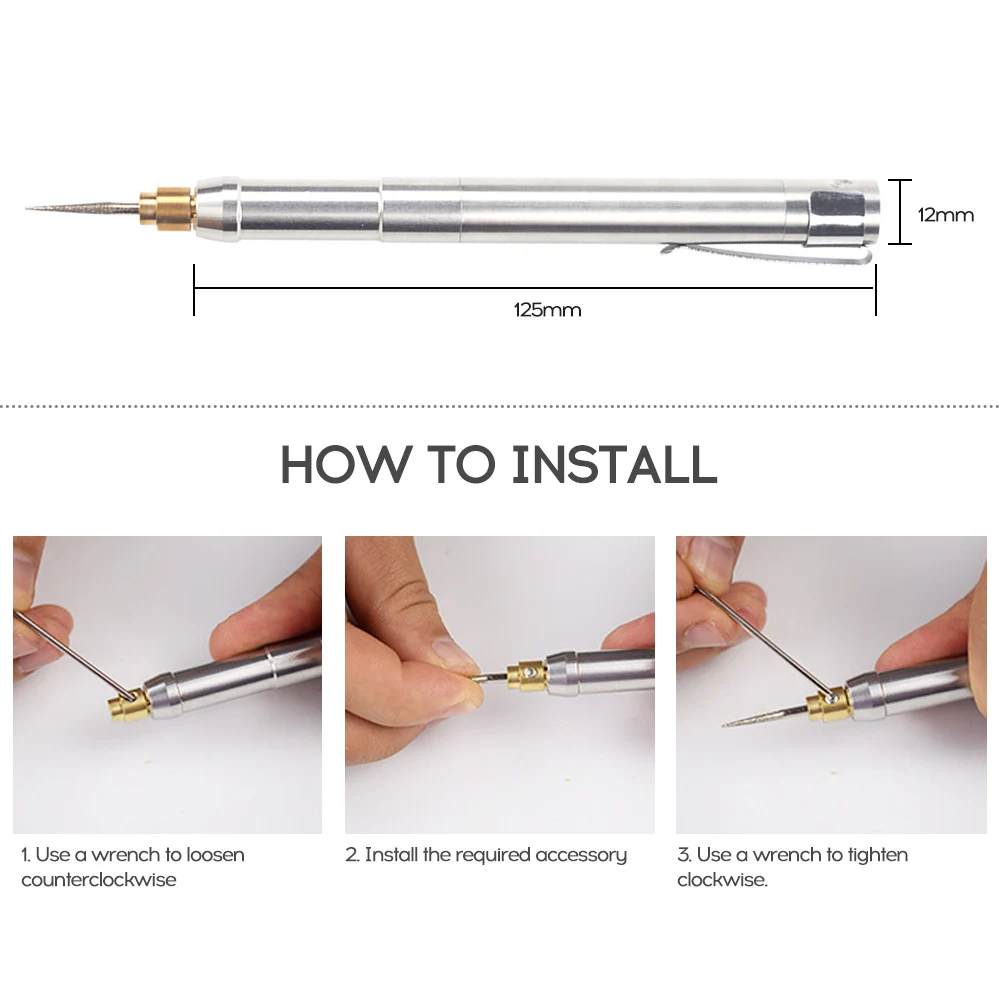 12mm

125mm

HOW TO INSTALL

1. Use a wrench to loosen counterclockwise

2. Install the required accessory

3. Use a wrench to tighten clockwise.