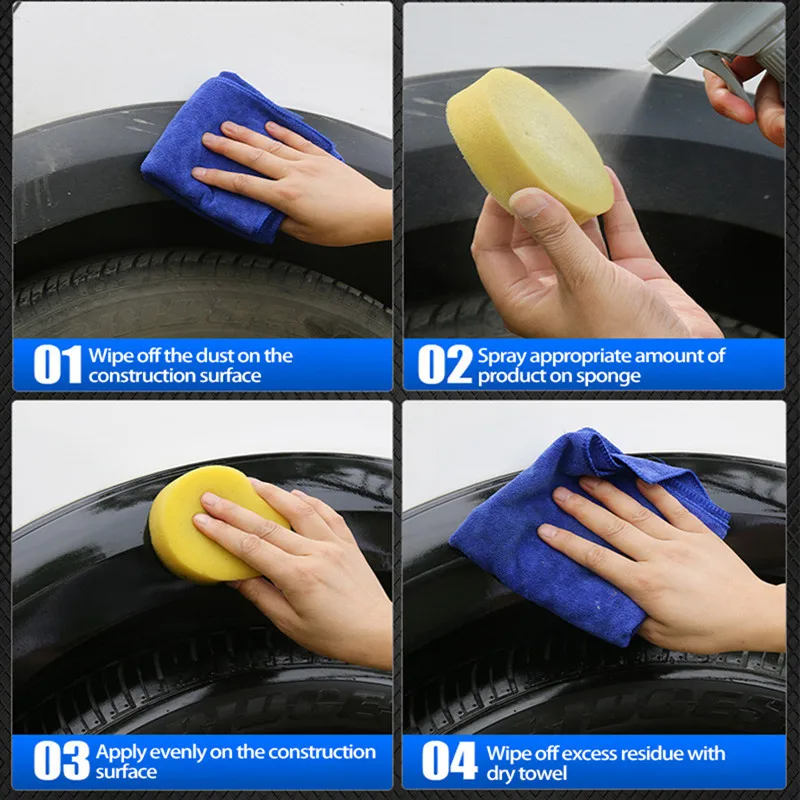 01 Wipe off the dust on the construction surface

02 Spray appropriate amount of product on sponge

03 Apply evenly on the construction surface

04 Wipe off excess residue with dry towel