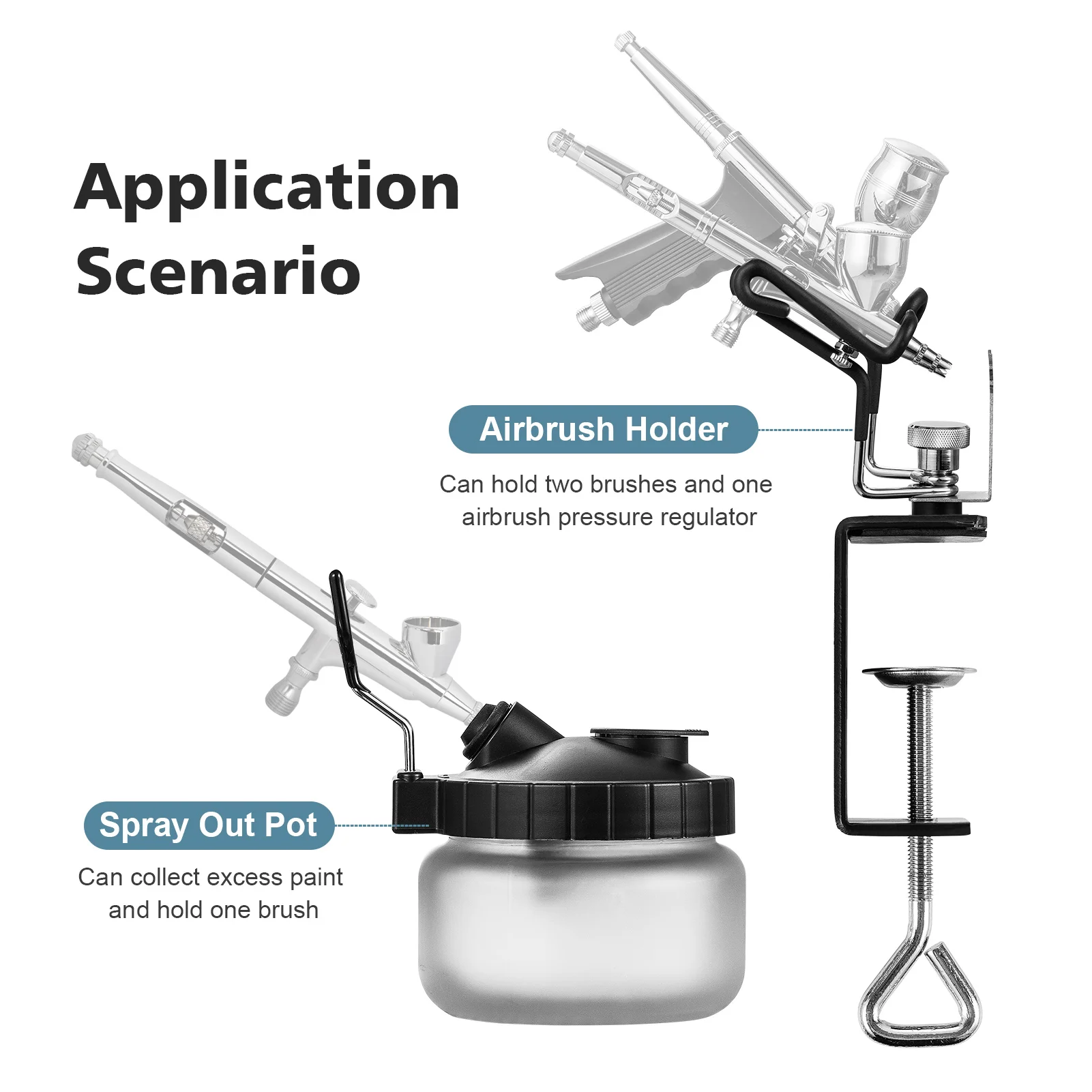 Application Scenario

Airbrush Holder

Can hold two brushes and one airbrush pressure regulator

Spray Out Pot

Can collect excess paint and hold one brush