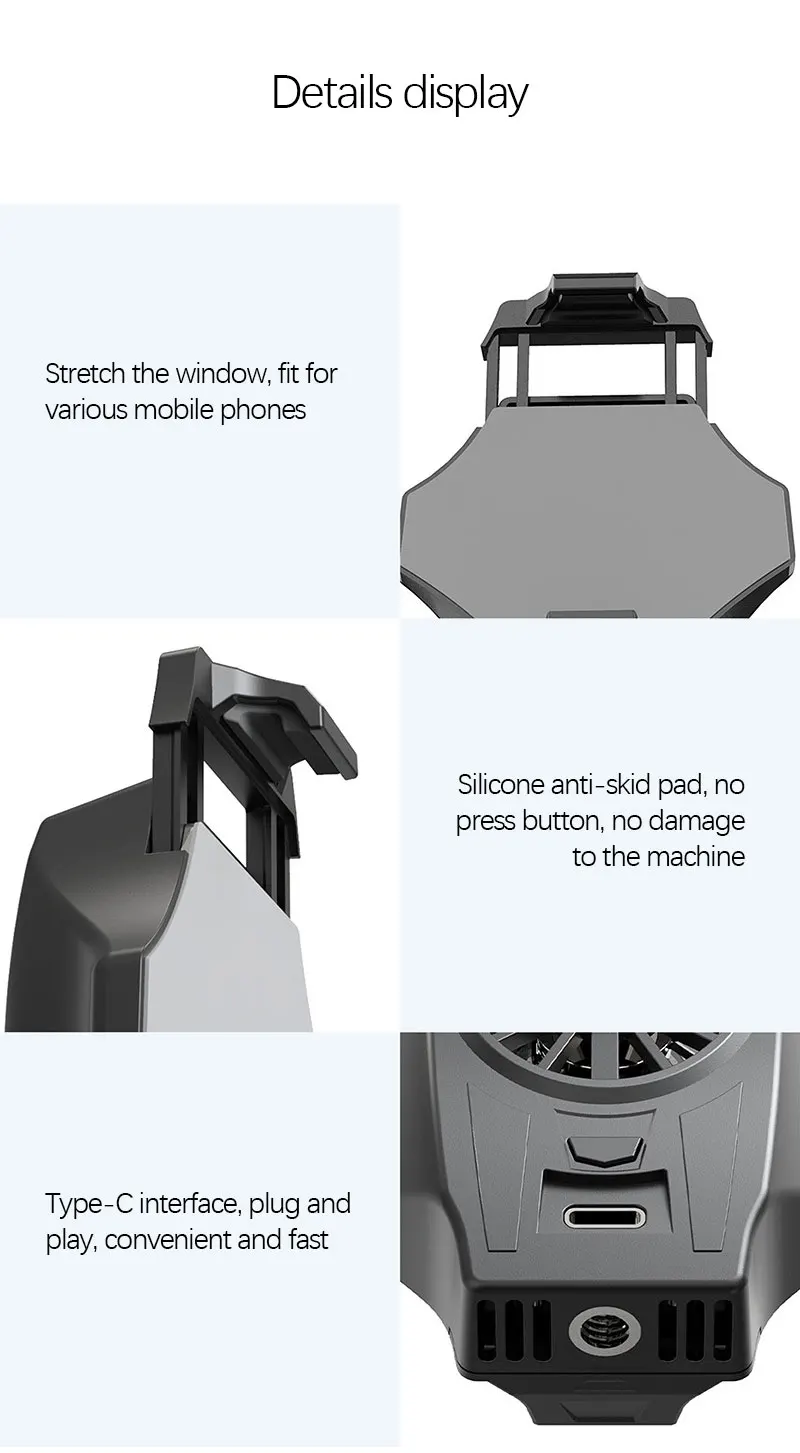 Details display

Stretch the window, fit for various mobile phones

Silicone anti-skid pad, no press button, no damage to the machine

Type-C interface, plug and play, convenient and fast