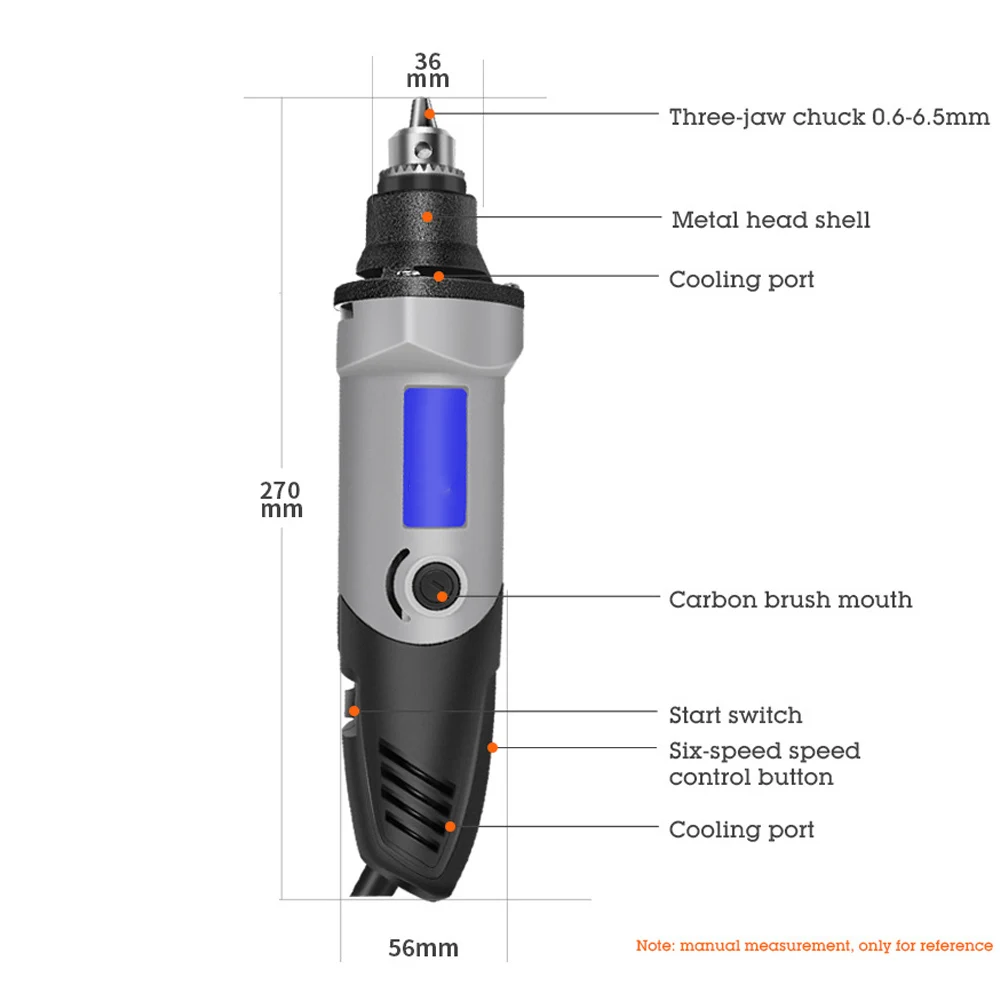 36
mm

Three-jaw chuck 0.6-6.5mm

Metal head shell

Cooling port

270
mm

Carbon brush mouth

Start switch

Six-speed speed
control button

Cooling port

56mm

Note: manual measurement, only for reference