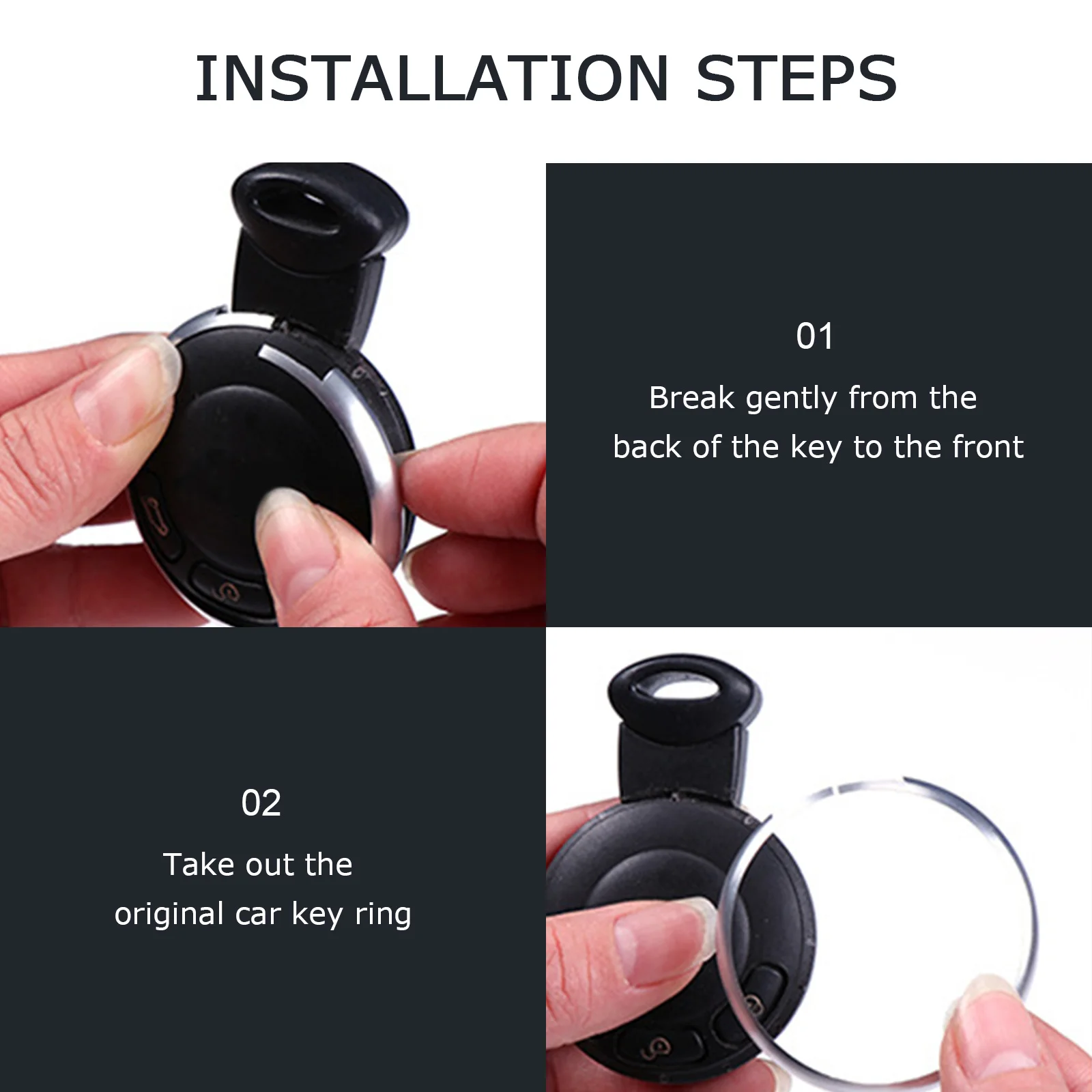 INSTALLATION STEPS

01

Break gently from the back of the key to the front

02

Take out the original car key ring