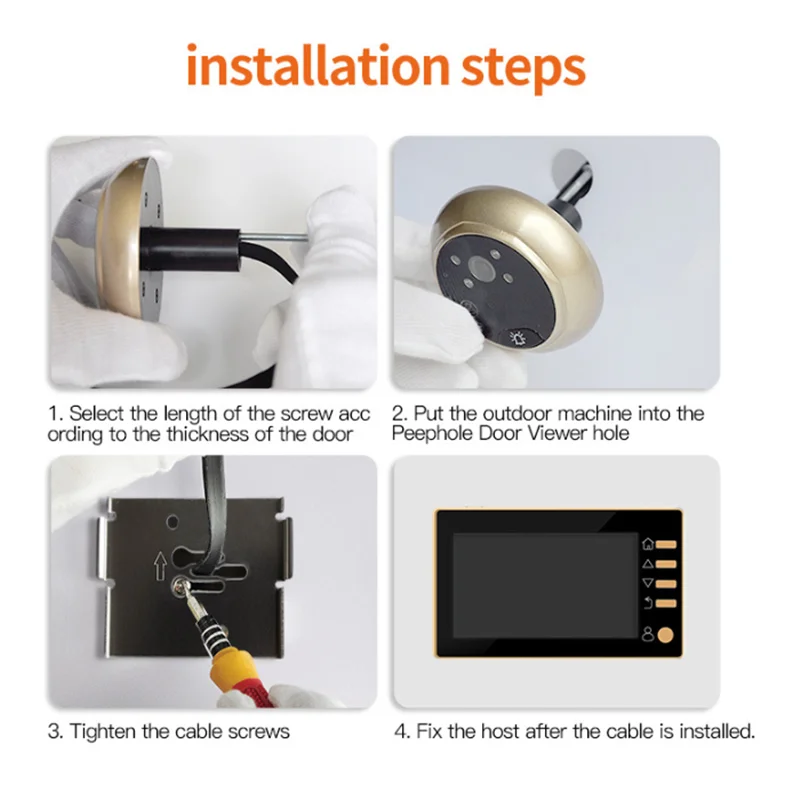 installation steps

1. Select the length of the screw acc ording to the thickness of the door

2. Put the outdoor machine into the Peephole Door Viewer hole

3. Tighten the cable screws

4. Fix the host after the cable is installed.