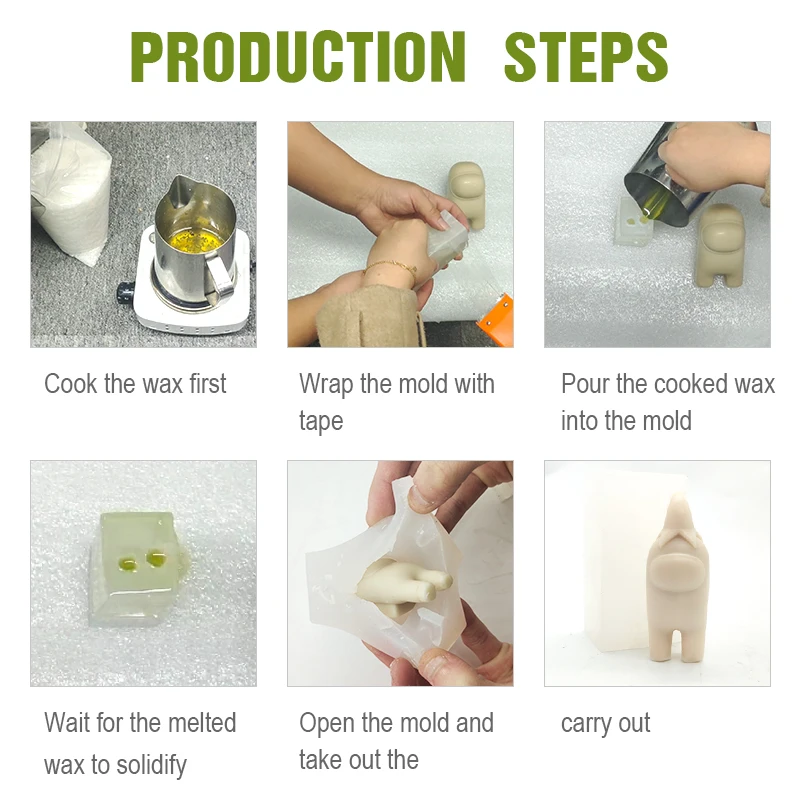 PRODUCTION STEPS

Cook the wax first

Wrap the mold with tape

Pour the cooked wax into the mold

Wait for the melted wax to solidify

Open the mold and take out the

carry out