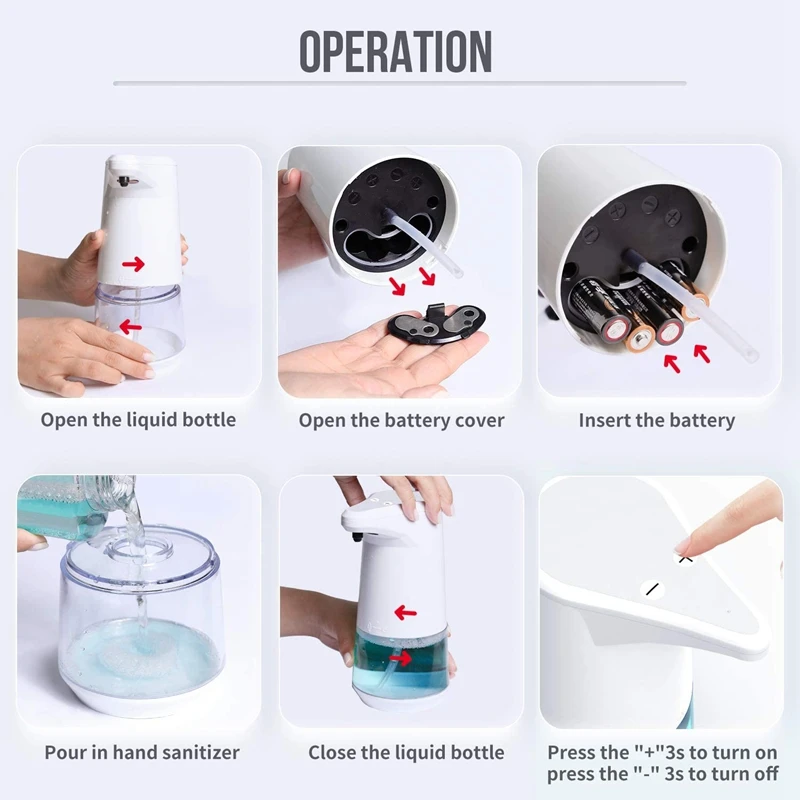 OPERATION

Open the liquid bottle

Open the battery cover

Insert the battery

Pour in hand sanitizer

Close the liquid bottle

Press the "+"3s to turn on press the "-" 3s to turn off