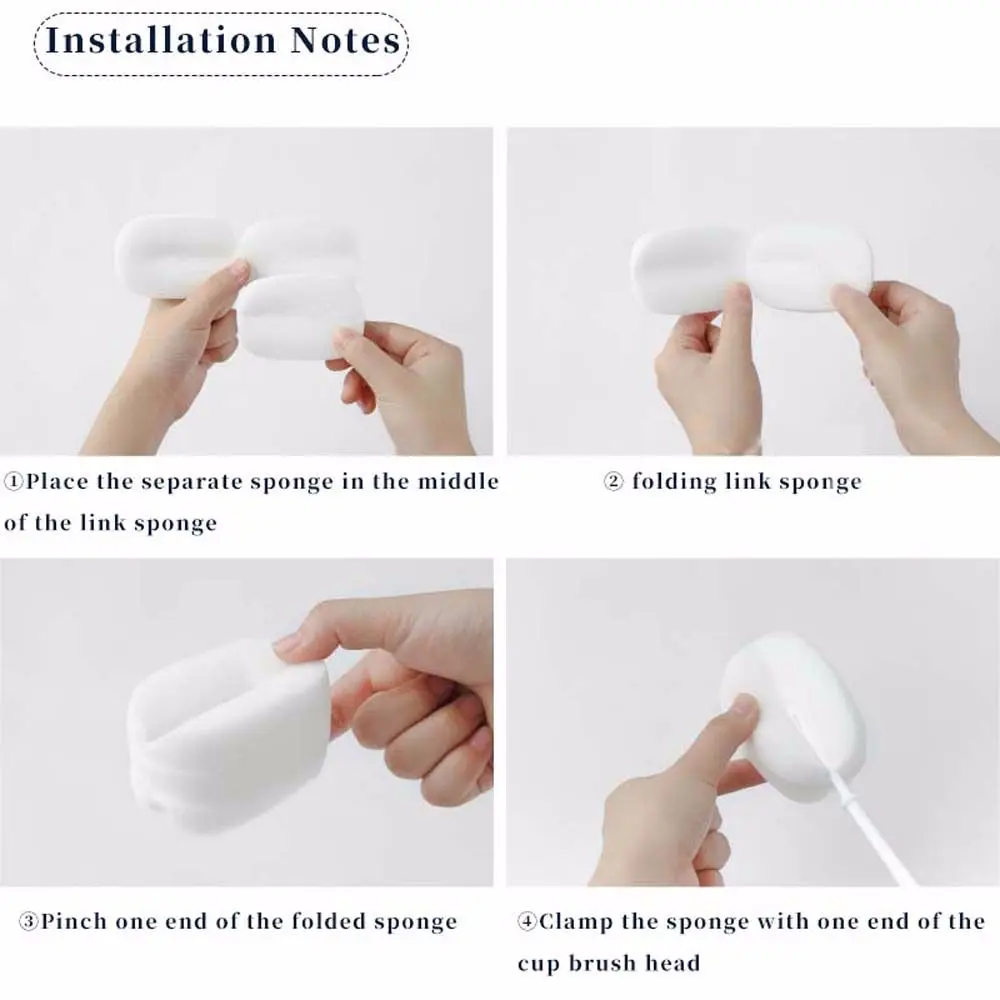 Installation Notes

①Place the separate sponge in the middle of the link sponge

② folding link sponge

③Pinch one end of the folded sponge

④Clamp the sponge with one end of the cup brush head