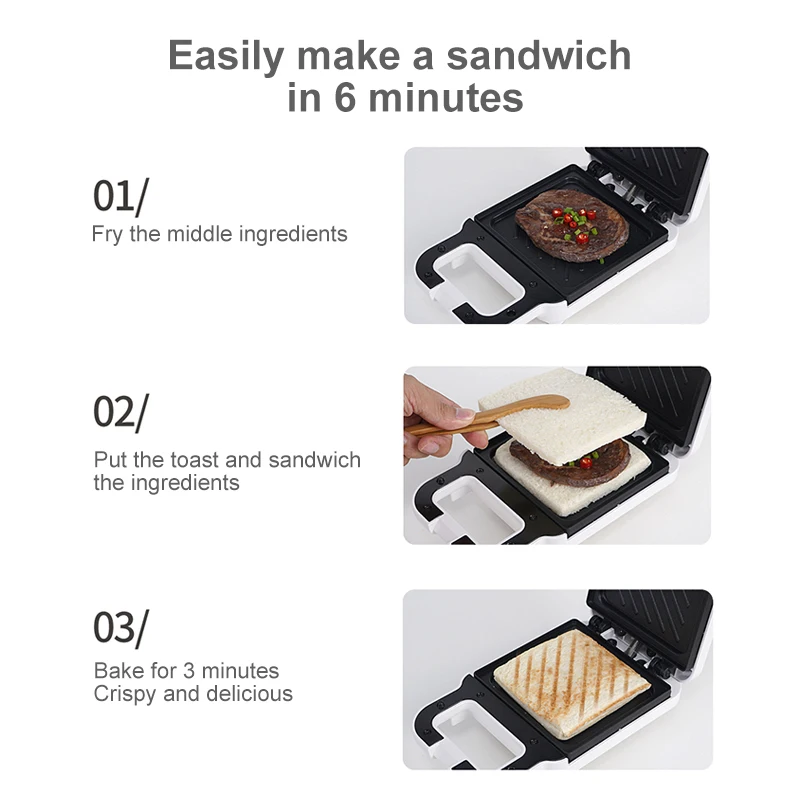 Easily make a sandwich in 6 minutes

01/
Fry the middle ingredients

02/
Put the toast and sandwich the ingredients

03/
Bake for 3 minutes
Crispy and delicious