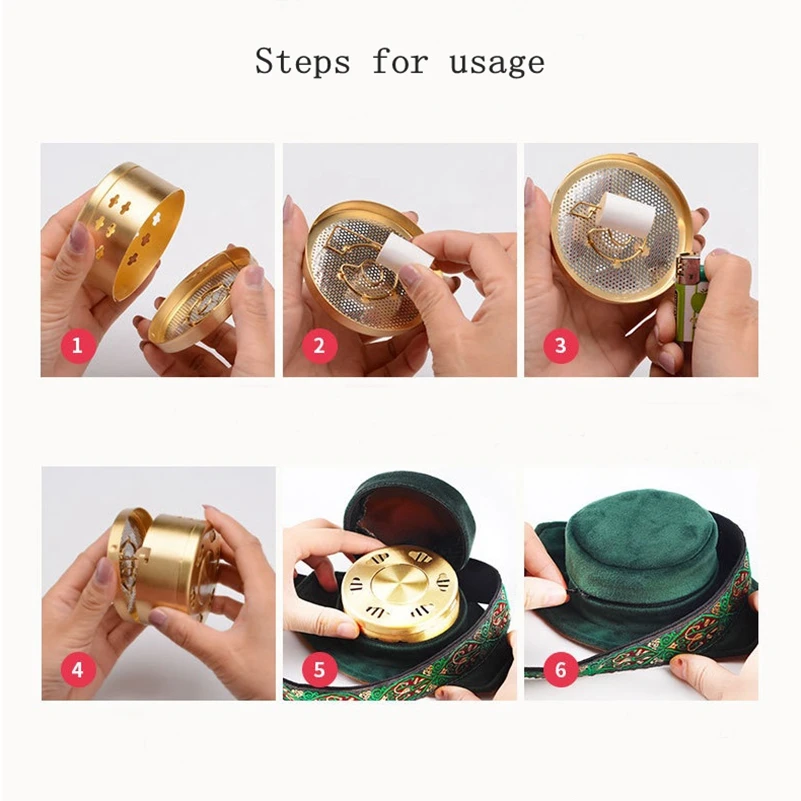 Steps for usage

1

2

3

4

5

6