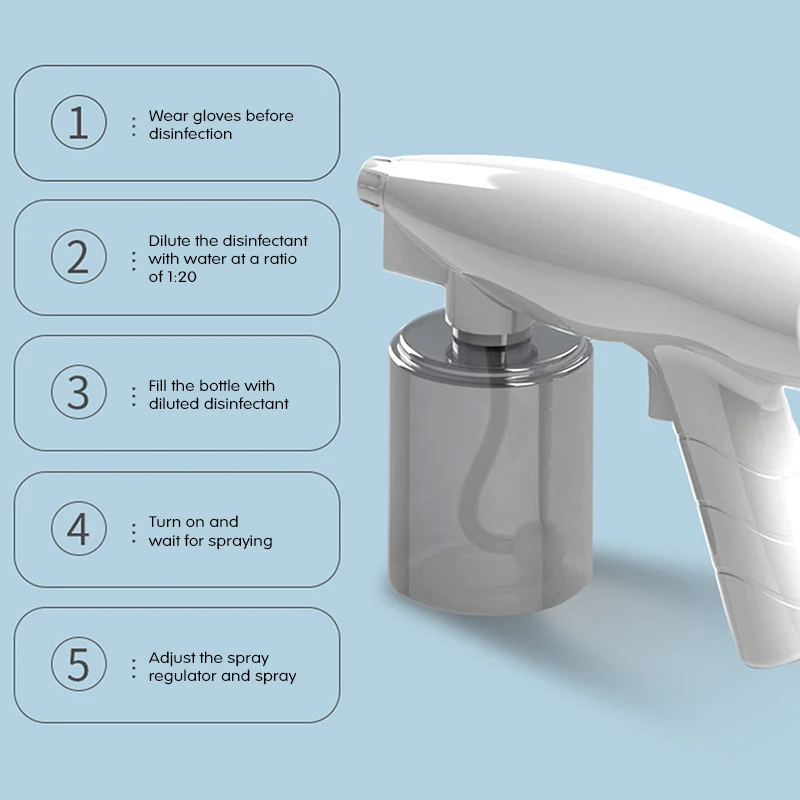 1 Wear gloves before disinfection

2 Dilute the disinfectant with water at a ratio of 1:20

3 Fill the bottle with diluted disinfectant

4 Turn on and wait for spraying

5 Adjust the spray regulator and spray