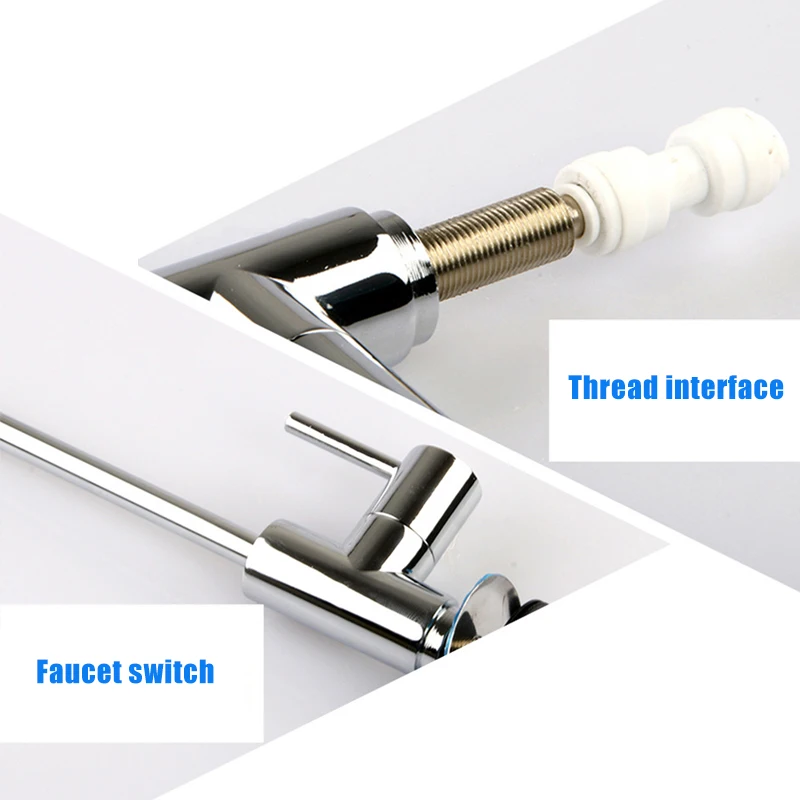 Thread interface

Faucet switch