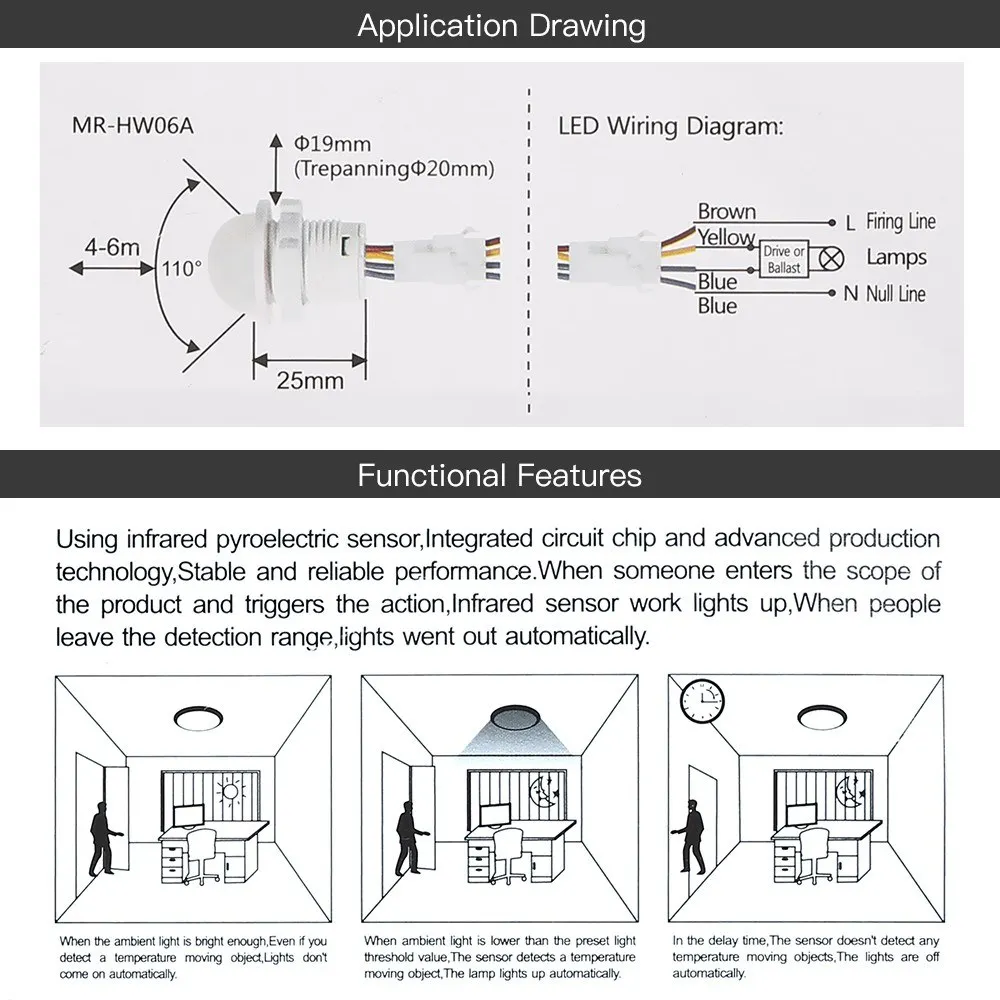 Application Drawing

MR-HW06A

Φ19mm
(TrepanningΦ20mm)

4-6m

110°

25mm

LED Wiring Diagram:

Brown
Yellow
Blue
Blue

Drive or Ballast

L Firing Line
Lamps
N Null Line

Functional Features

Using infrared pyroelectric sensor,Integrated circuit chip and advanced production technology,Stable and reliable performance.When someone enters the scope of the product and triggers the action,Infrared sensor work lights up,When people leave the detection range,lights went out automatically.

When the ambient light is bright enough,Even if you detect a temperature moving object,Lights don't come on automatically.

When ambient light is lower than the preset light threshold value,The sensor detects a temperature moving object,The lamp lights up automatically.

In the delay time,The sensor doesn't detect any temperature moving objects,The lights are off automatically.