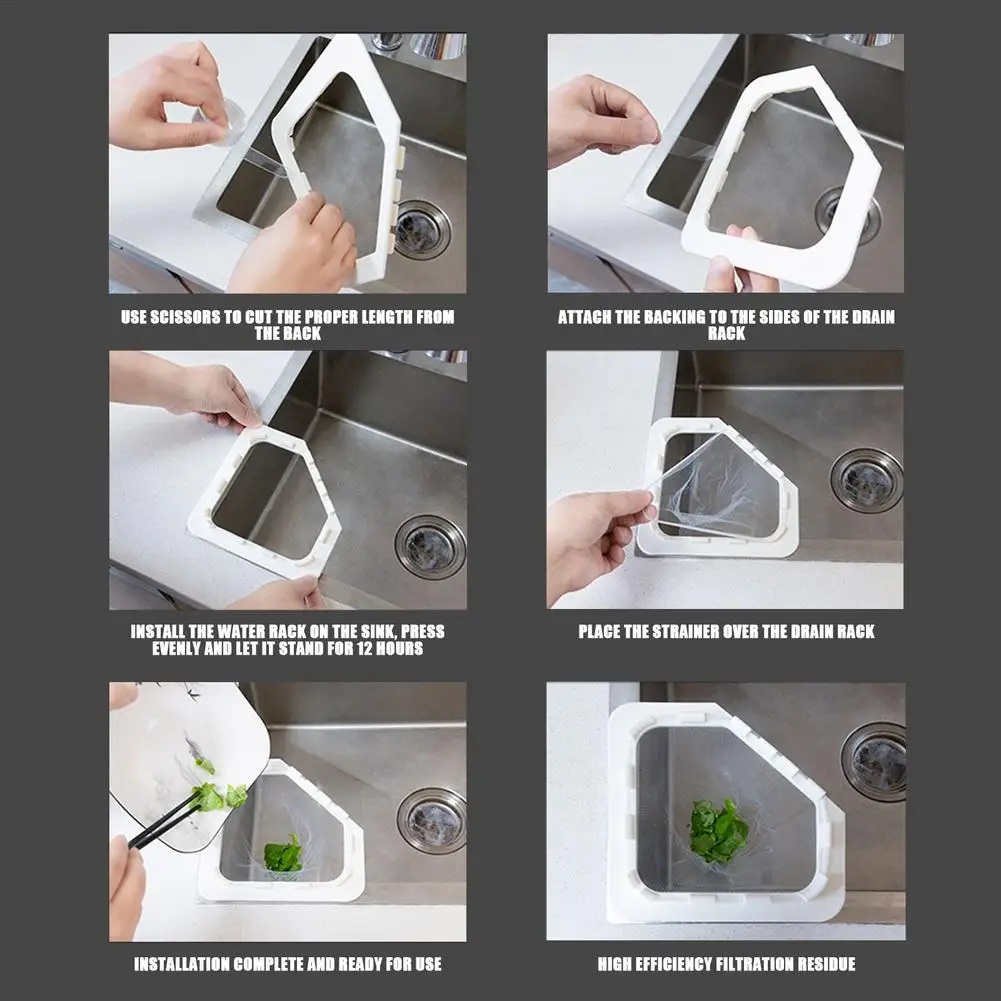 USE SCISSORS TO CUT THE PROPER LENGTH FROM THE BACK

ATTACH THE BACKING TO THE SIDES OF THE DRAIN RACK

INSTALL THE WATER RACK ON THE SINK, PRESS EVENLY AND LET IT STAND FOR 12 HOURS

PLACE THE STRAINER OVER THE DRAIN RACK

INSTALLATION COMPLETE AND READY FOR USE

HIGH EFFICIENCY FILTRATION RESIDUE