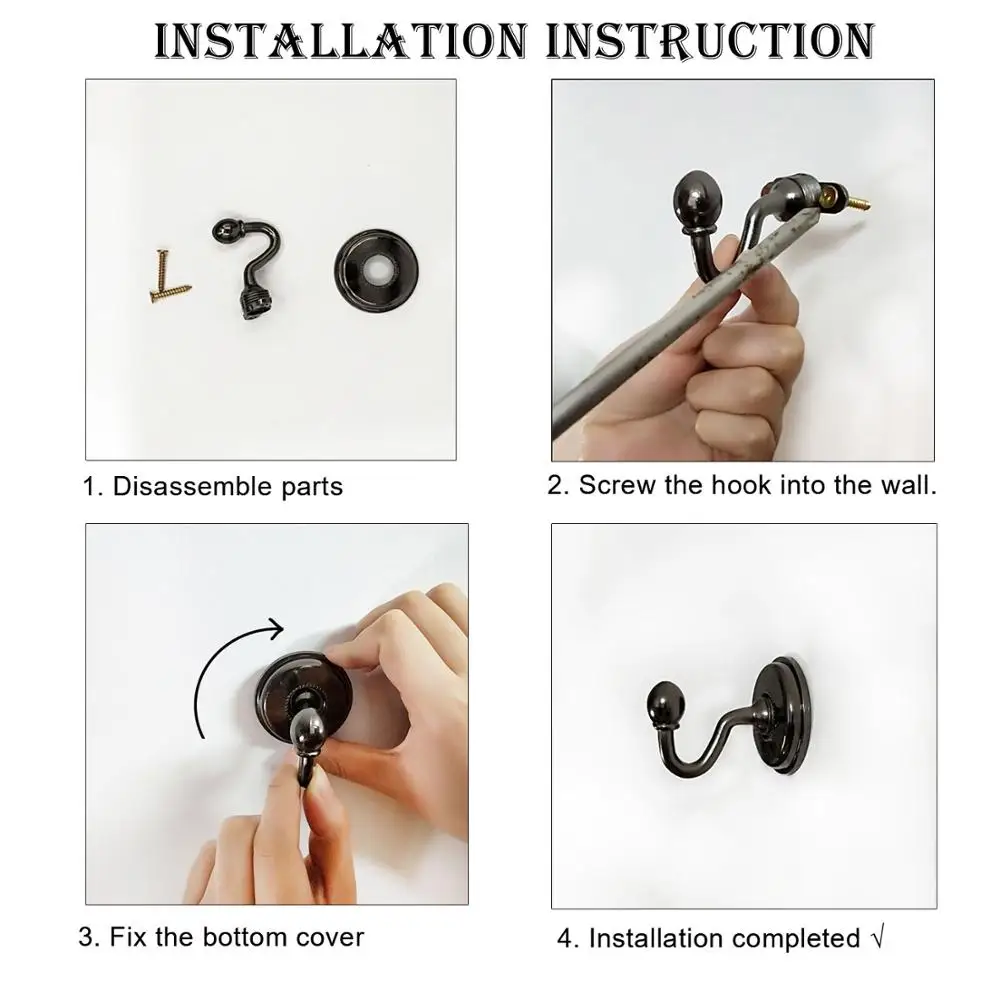 INSTALLATION INSTRUCTION

1. Disassemble parts

2. Screw the hook into the wall.

3. Fix the bottom cover

4. Installation completed √