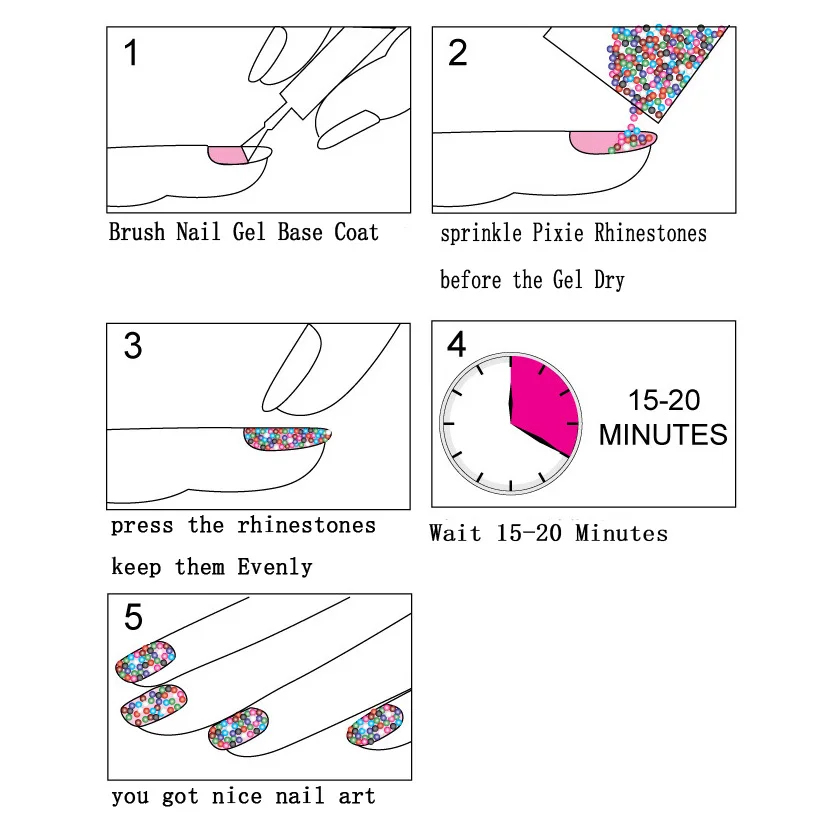 1

Brush Nail Gel Base Coat

2

sprinkle Pixie Rhinestones

before the Gel Dry

3

press the rhinestones

keep them Evenly

4

15-20 MINUTES

Wait 15-20 Minutes

5

you got nice nail art