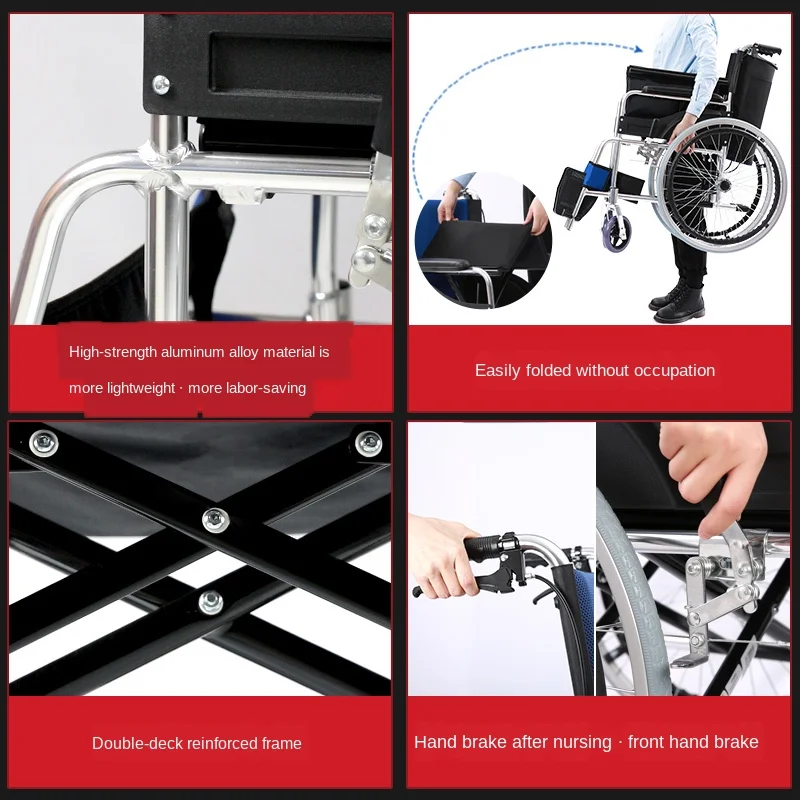 High-strength aluminum alloy material is more lightweight · more labor-saving

Easily folded without occupation

Double-deck reinforced frame

Hand brake after nursing · front hand brake