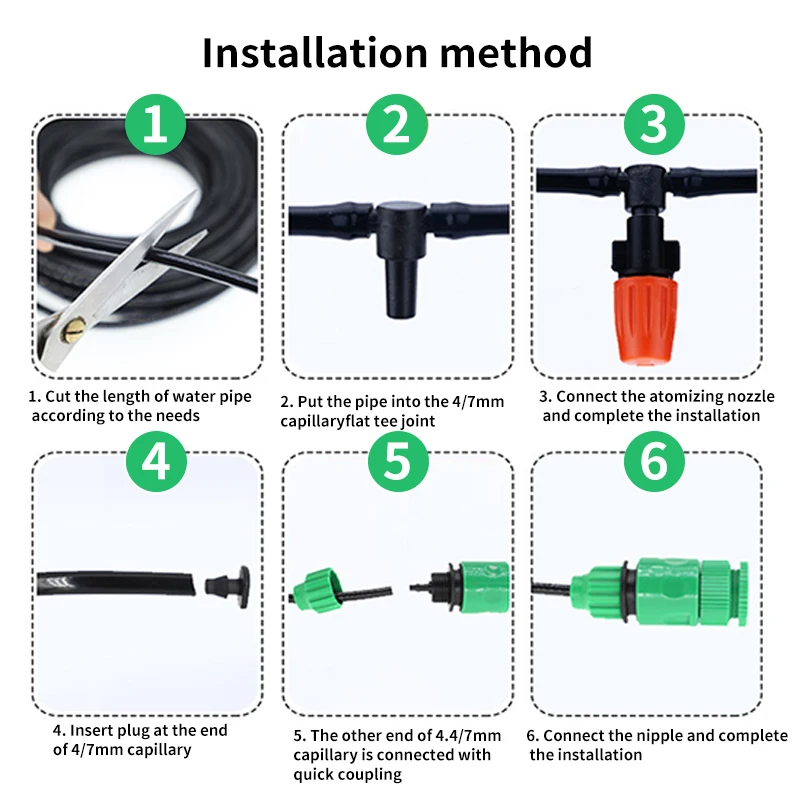 Installation method

1

1. Cut the length of water pipe according to the needs

2

2. Put the pipe into the 4/7mm capillaryflat tee joint

3

3. Connect the atomizing nozzle and complete the installation

4

4. Insert plug at the end of 4/7mm capillary

5

5. The other end of 4.4/7mm capillary is connected with quick coupling

6

6. Connect the nipple and complete the installation