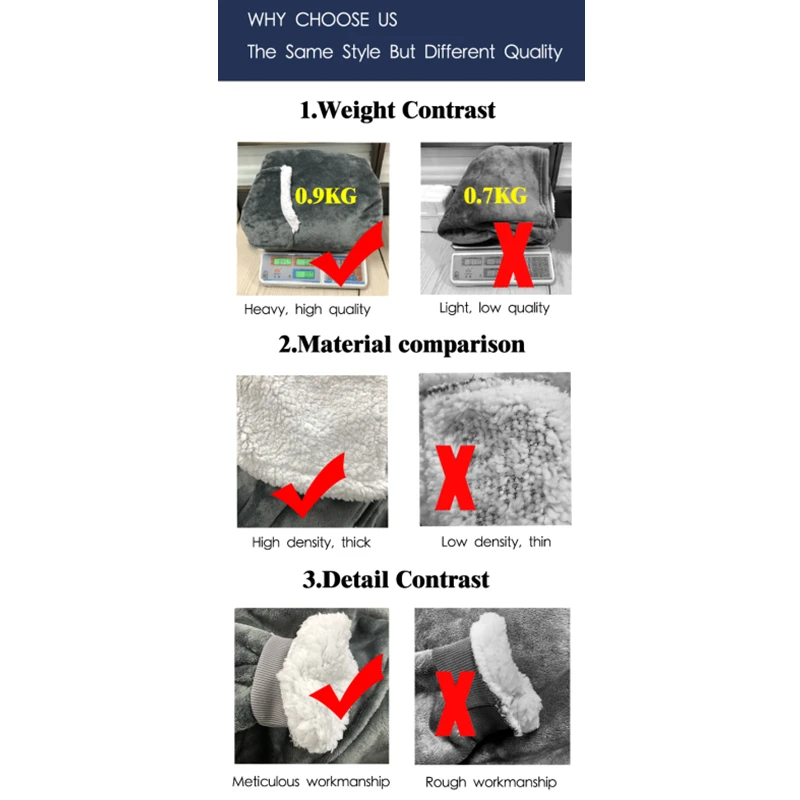 WHY CHOOSE US
The Same Style But Different Quality

1.Weight Contrast

0.9KG

0.7KG

Heavy, high quality

Light, low quality

2.Material comparison

High density, thick

Low density, thin

3.Detail Contrast

Meticulous workmanship

Rough workmanship