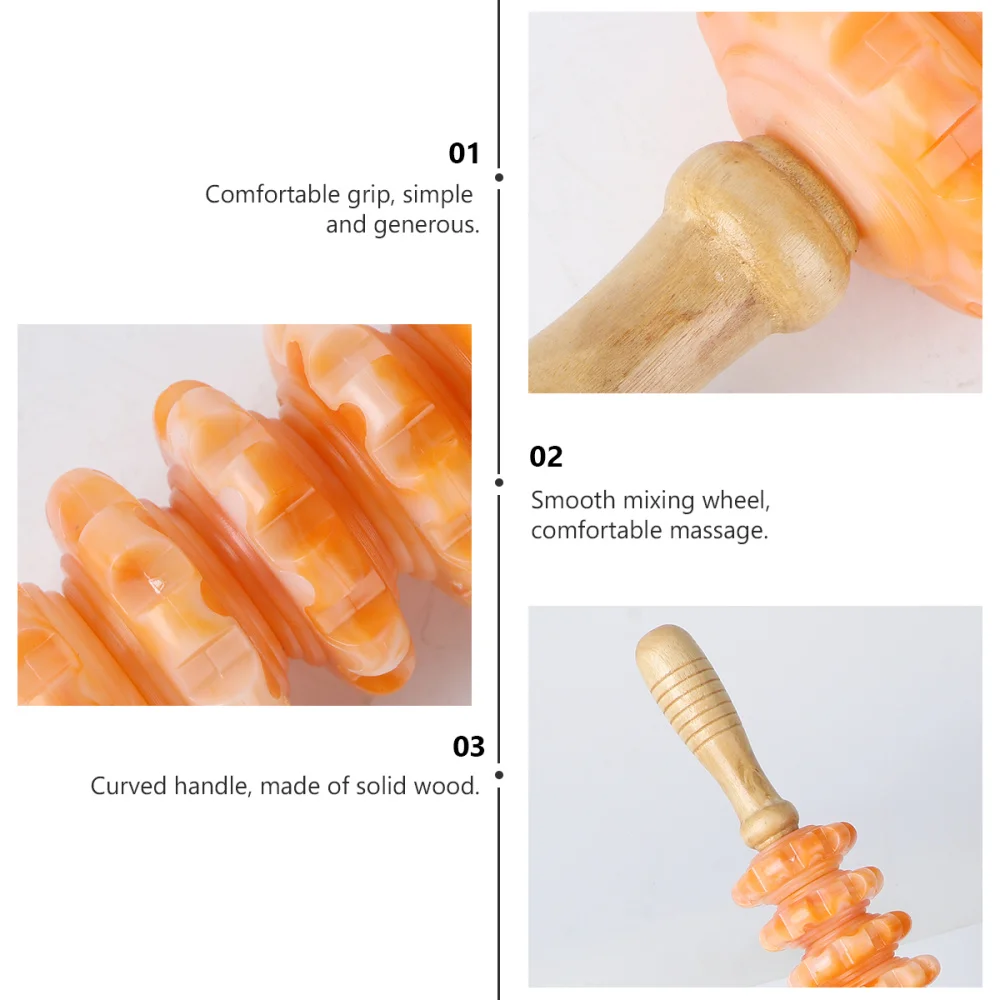 01
Comfortable grip, simple and generous.

02
Smooth mixing wheel, comfortable massage.

03
Curved handle, made of solid wood.