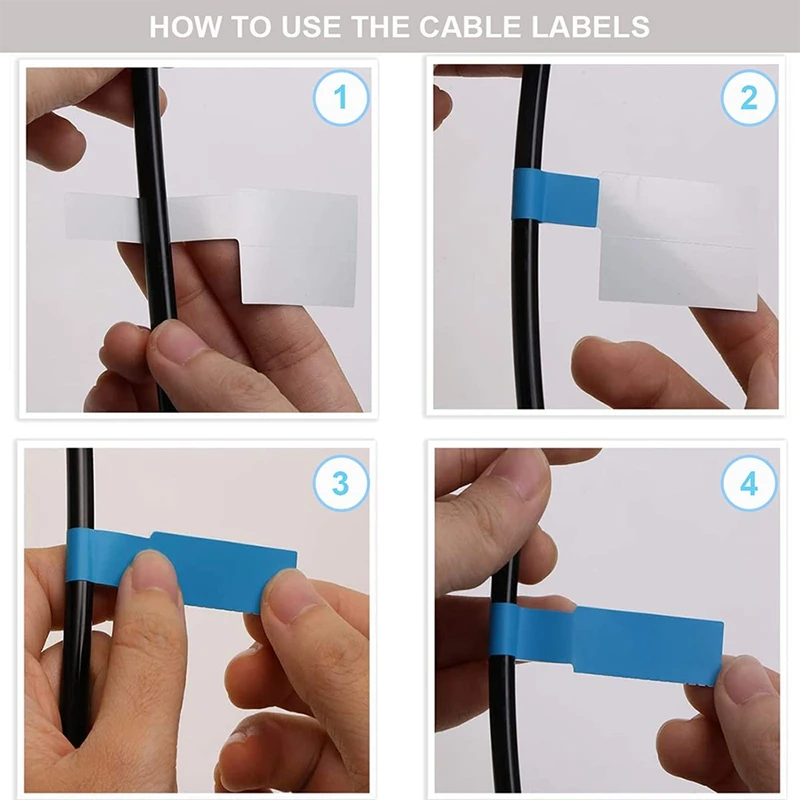 HOW TO USE THE CABLE LABELS

1

2

3

4