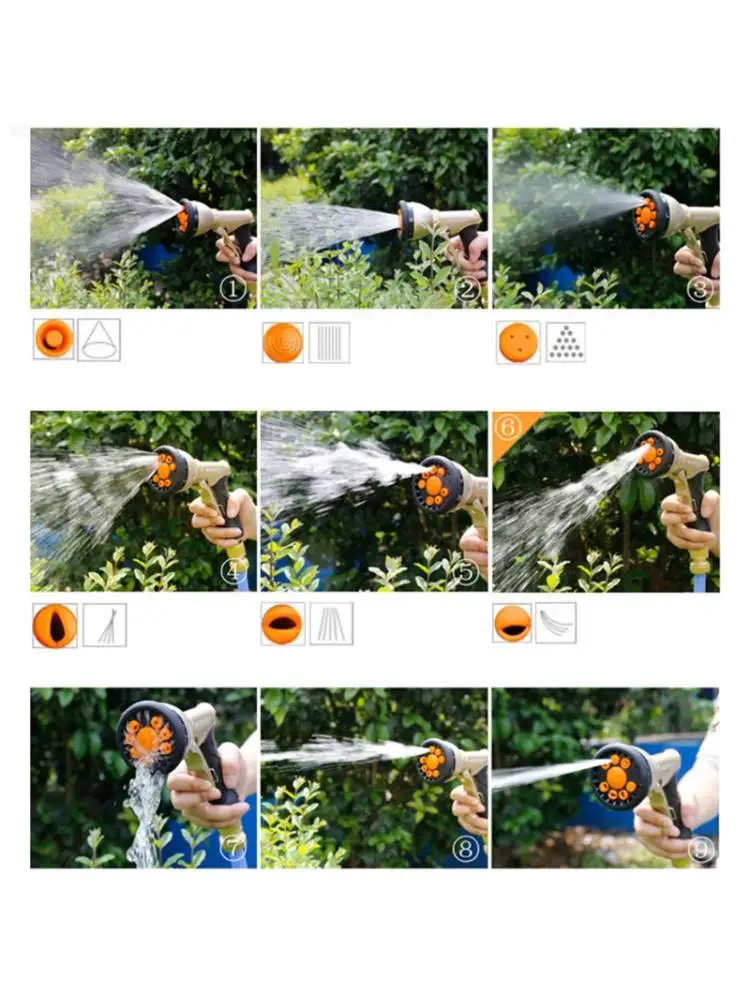 ①
②
③
④
⑤
⑥
⑦
⑧
⑨