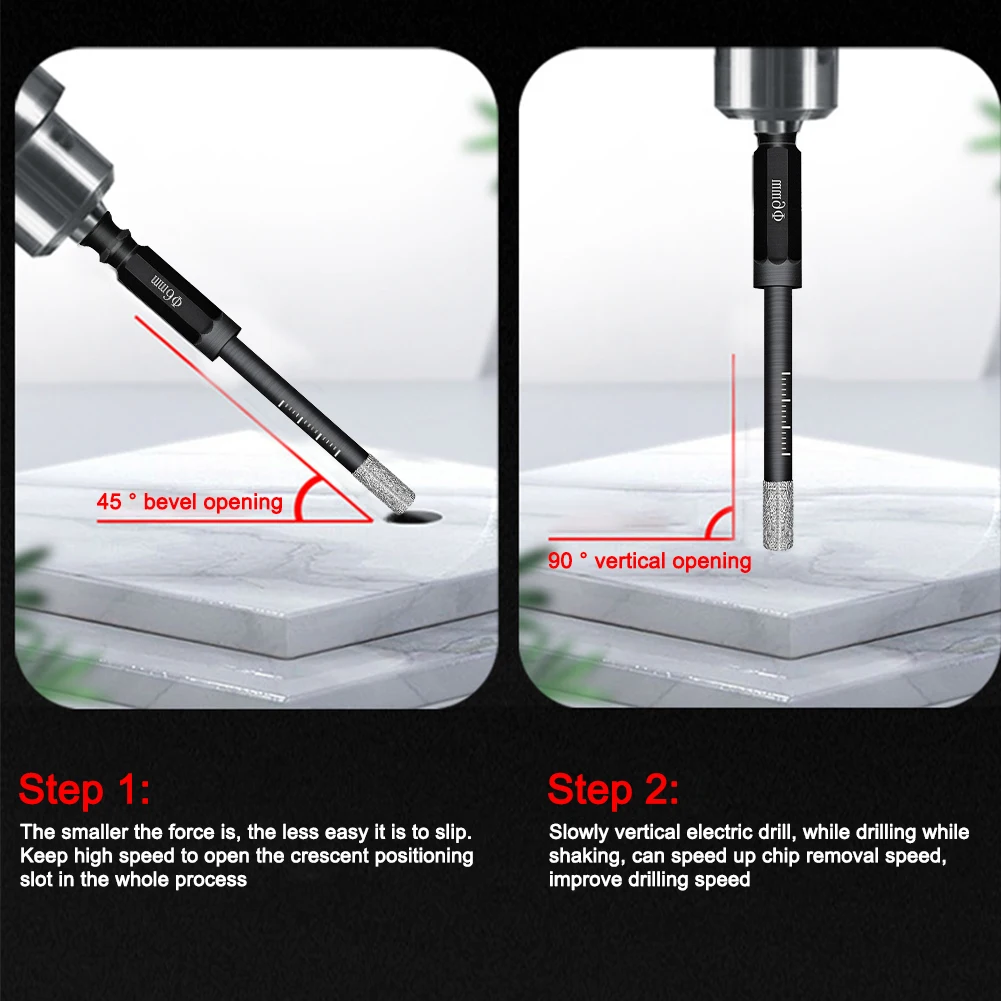 Φ6mm

45 ° bevel opening

Φ6mm

90 ° vertical opening

Step 1:

The smaller the force is, the less easy it is to slip. Keep high speed to open the crescent positioning slot in the whole process

Step 2:

Slowly vertical electric drill, while drilling while shaking, can speed up chip removal speed, improve drilling speed