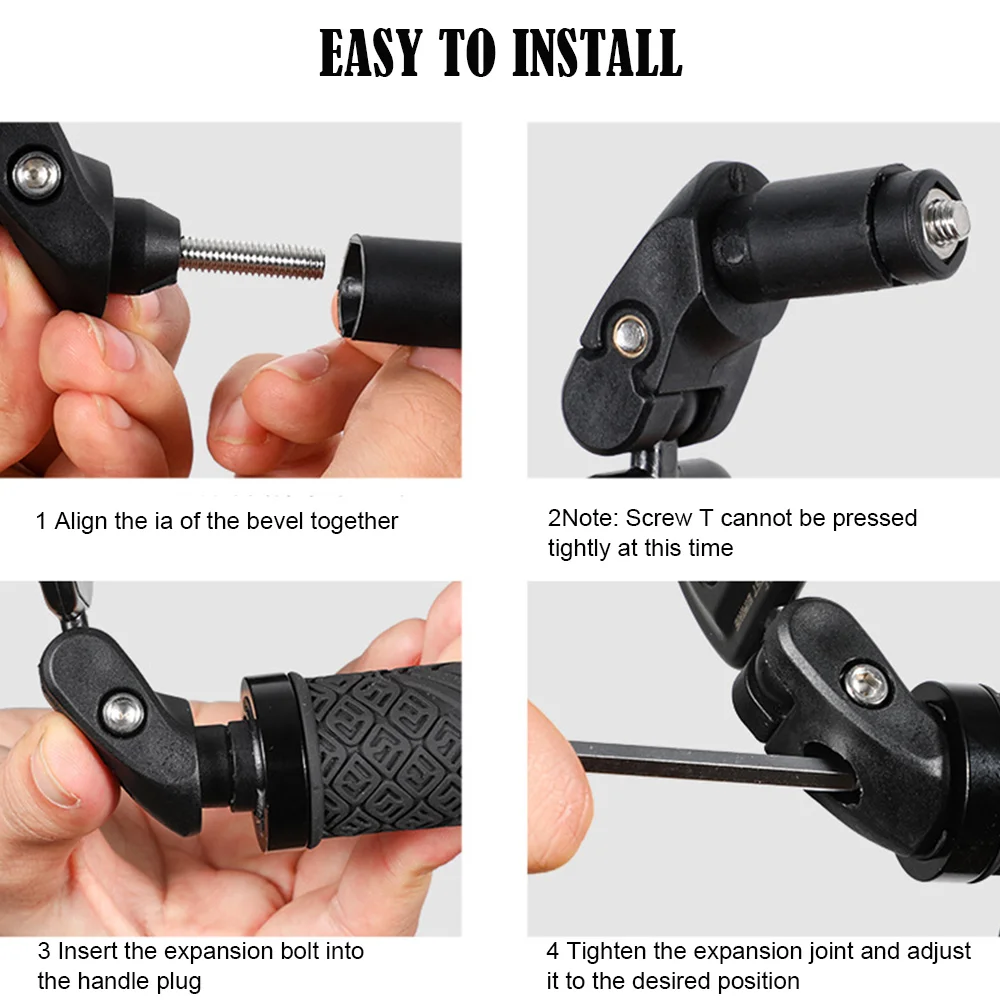 EASY TO INSTALL

1 Align the ia of the bevel together

2Note: Screw T cannot be pressed tightly at this time

3 Insert the expansion bolt into the handle plug

4 Tighten the expansion joint and adjust it to the desired position