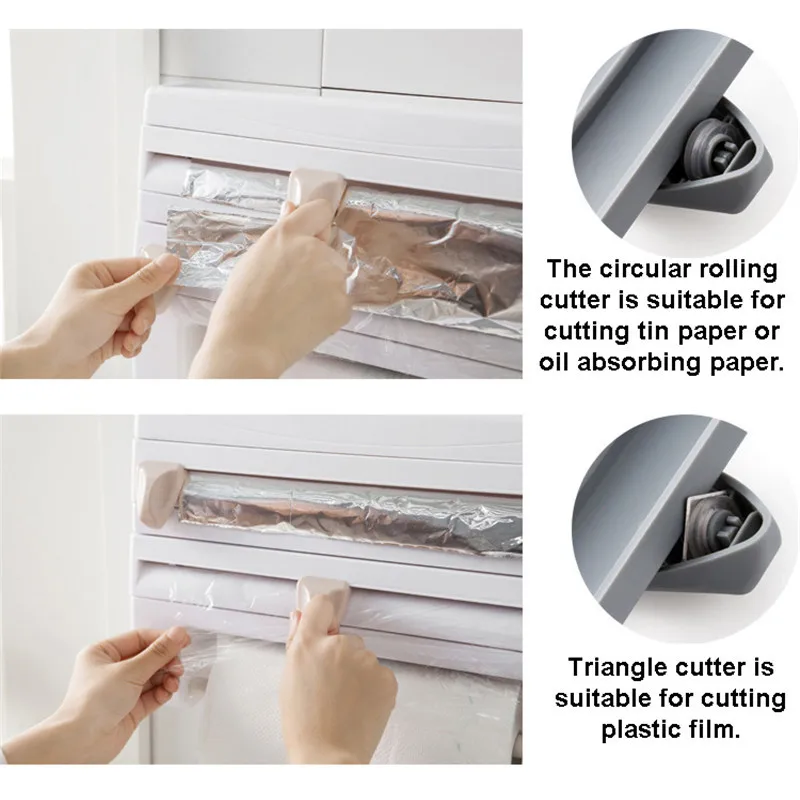 The circular rolling cutter is suitable for cutting tin paper or oil absorbing paper.

Triangle cutter is suitable for cutting plastic film.