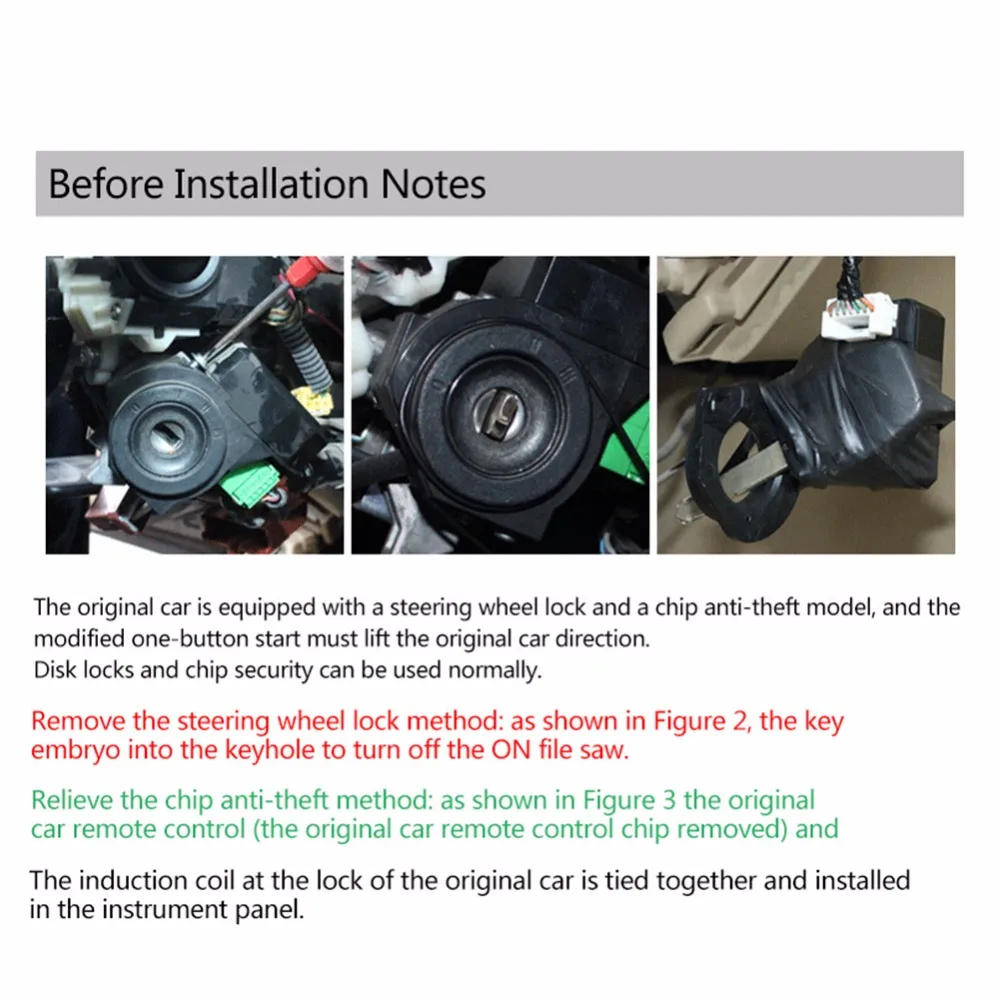 Before Installation Notes

The original car is equipped with a steering wheel lock and a chip anti-theft model, and the modified one-button start must lift the original car direction.
Disk locks and chip security can be used normally.

Remove the steering wheel lock method: as shown in Figure 2, the key embryo into the keyhole to turn off the ON file saw.

Relieve the chip anti-theft method: as shown in Figure 3 the original car remote control (the original car remote control chip removed) and

The induction coil at the lock of the original car is tied together and installed in the instrument panel.