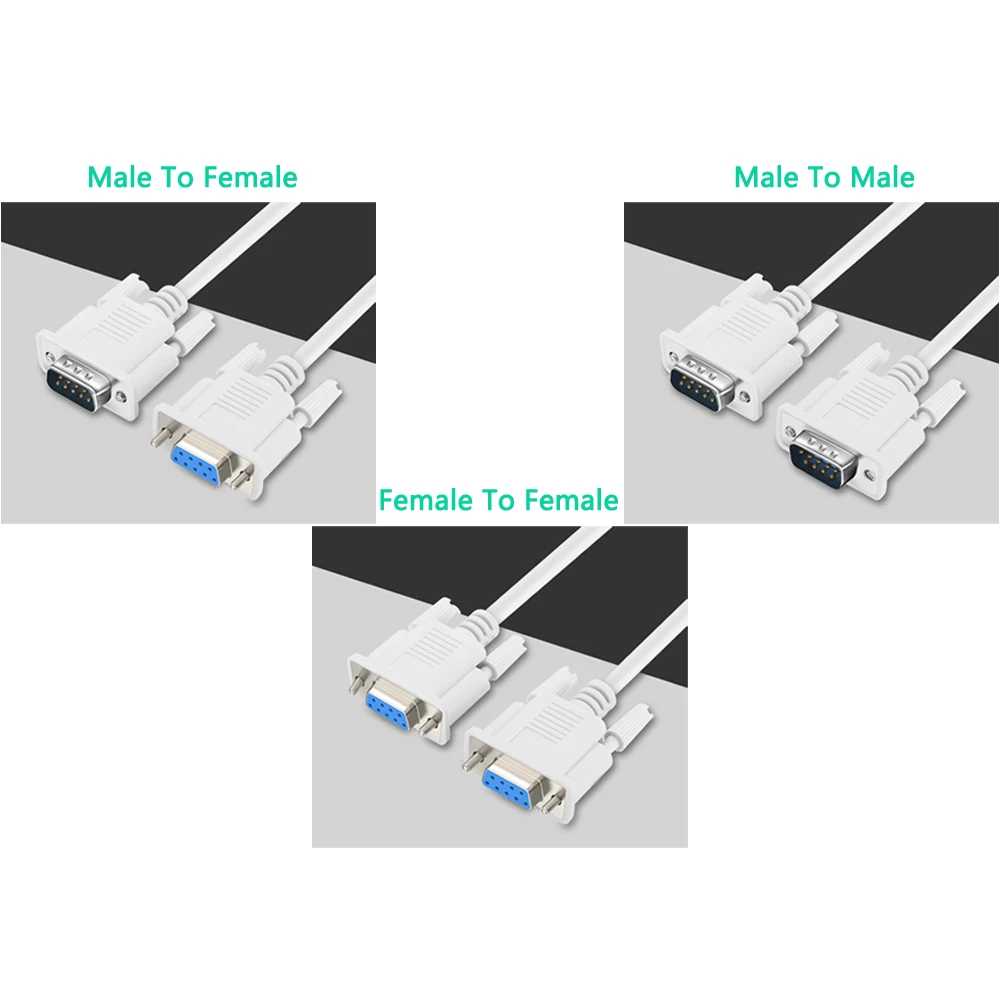 Male To Female

Male To Male

Female To Female