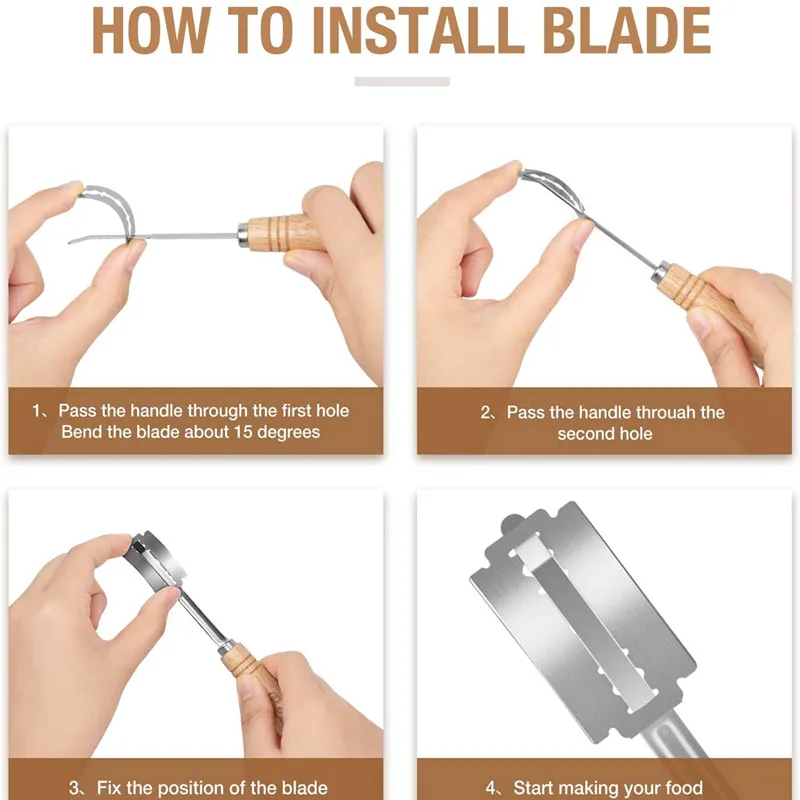 HOW TO INSTALL BLADE

1、Pass the handle through the first hole
Bend the blade about 15 degrees

2、Pass the handle throuah the second hole

3、Fix the position of the blade

4、Start making your food