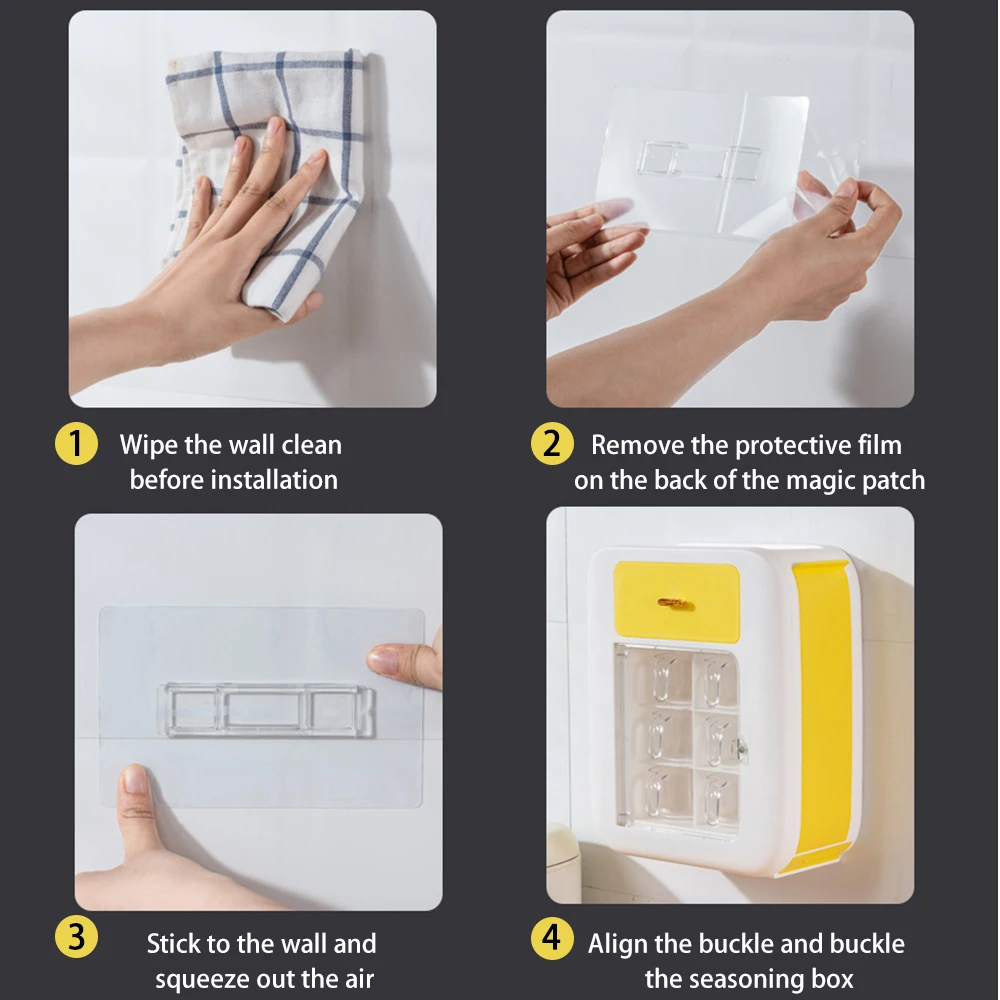 1 Wipe the wall clean before installation

2 Remove the protective film on the back of the magic patch

3 Stick to the wall and squeeze out the air

4 Align the buckle and buckle the seasoning box