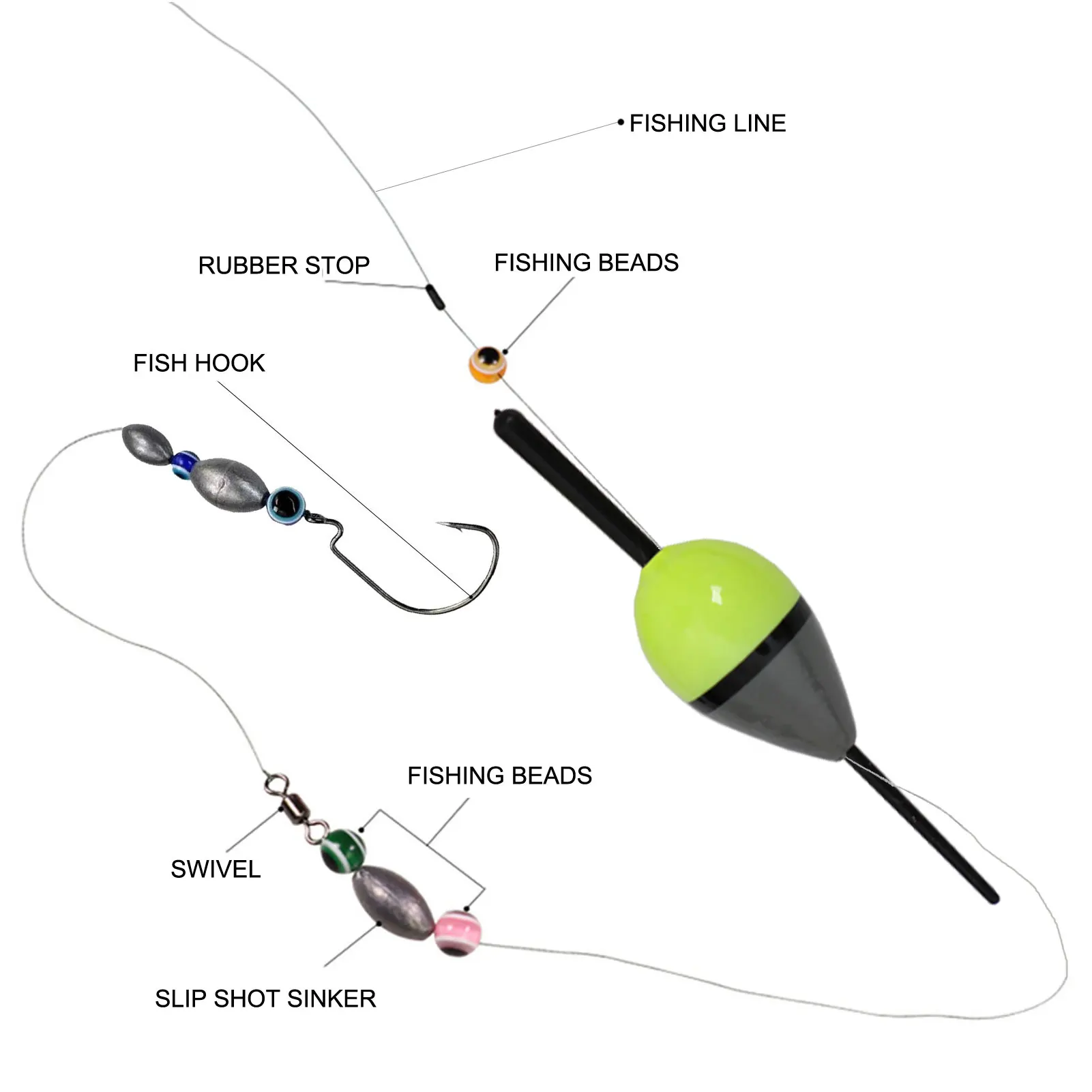 FISHING LINE

RUBBER STOP

FISHING BEADS

FISH HOOK

FISHING BEADS

SWIVEL

SLIP SHOT SINKER