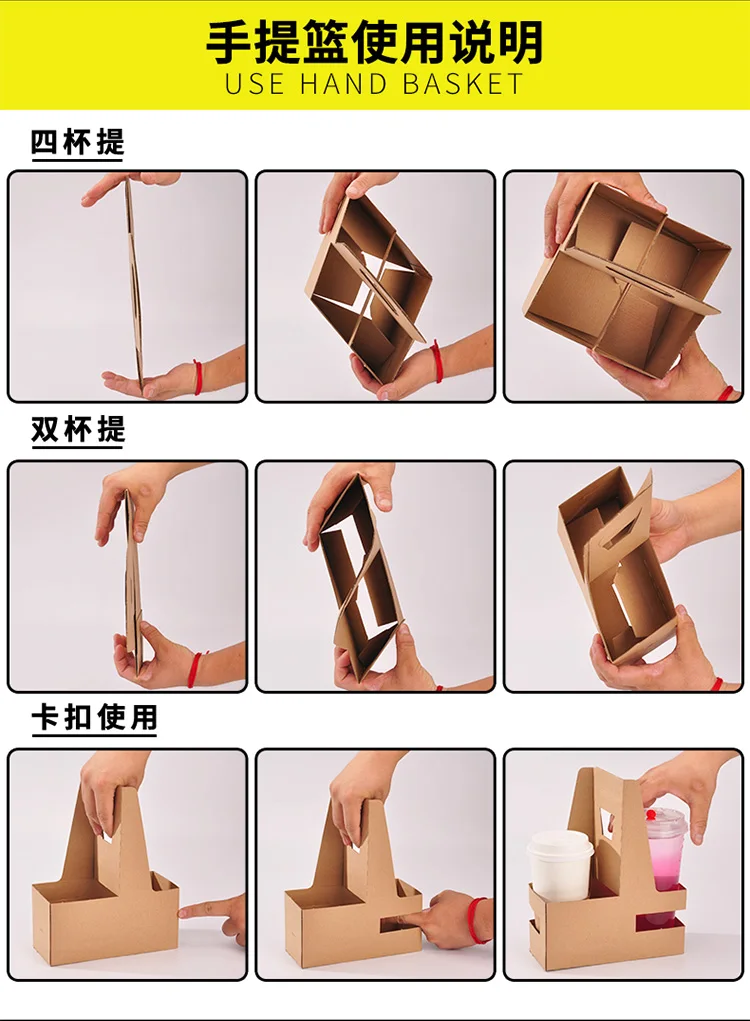 手提篮使用说明
USE HAND BASKET

四杯提

双杯提

卡扣使用